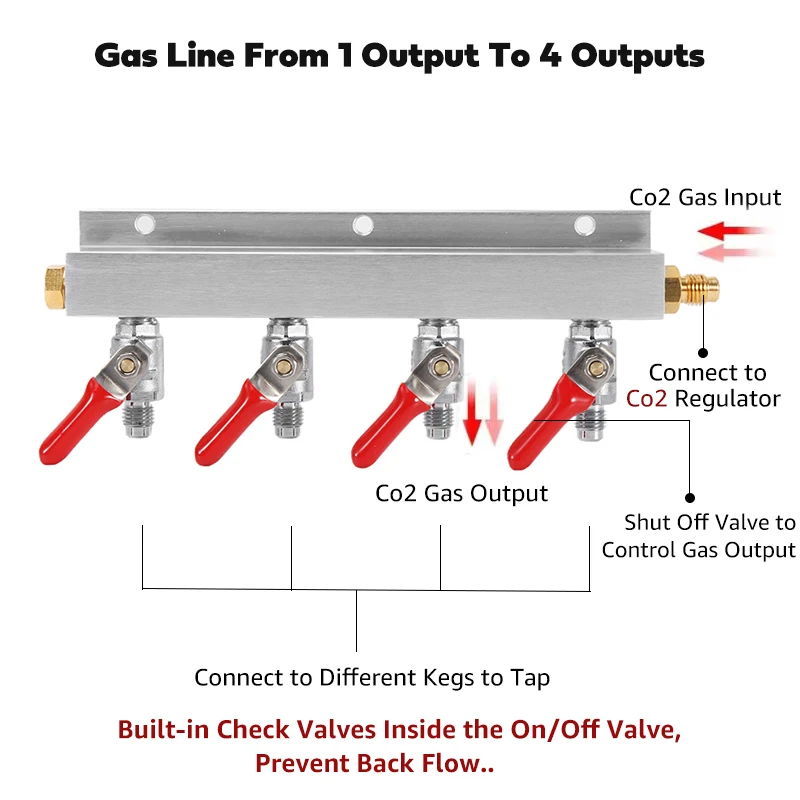 Gas Line From 1 Output To 4 Outputs

Co2 Gas Input

Connect to Co2 Regulator

Co2 Gas Output

Shut Off Valve to Control Gas Output

Connect to Different Kegs to Tap

Built-in Check Valves Inside the On/Off Valve, Prevent Back Flow..