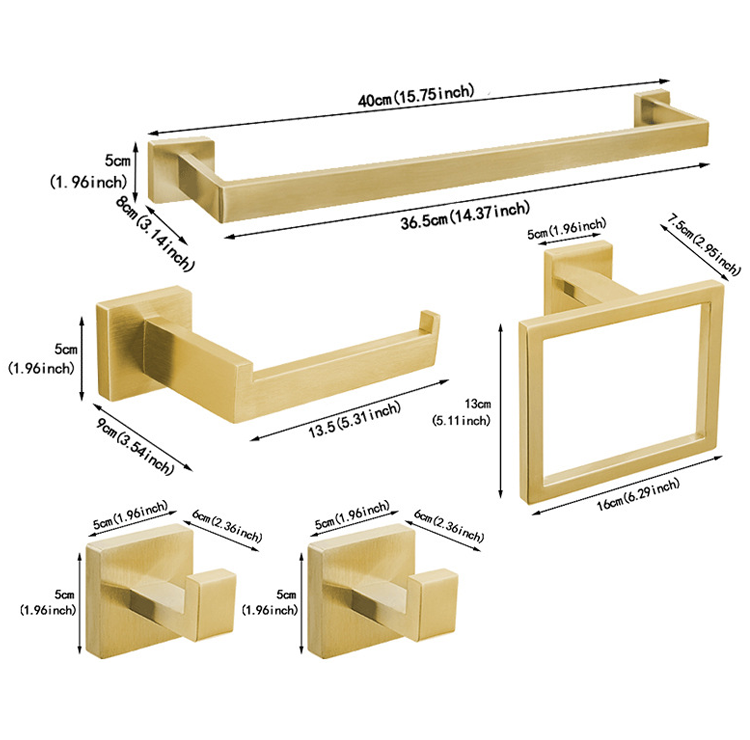 40cm(15.75inch)

5cm
(1.96inch)

8cm(3.14inch)

36.5cm(14.37inch)

5cm(1.96inch)

7.5cm(2.95inch)

5cm
(1.96inch)

9cm(3.54inch)

13.5(5.31inch)

13cm
(5.11inch)

16cm(6.29inch)

5cm(1.96inch)

6cm(2.36inch)

5cm
(1.96inch)

5cm(1.96inch)

6cm(2.36inch)

5cm
(1.96inch)