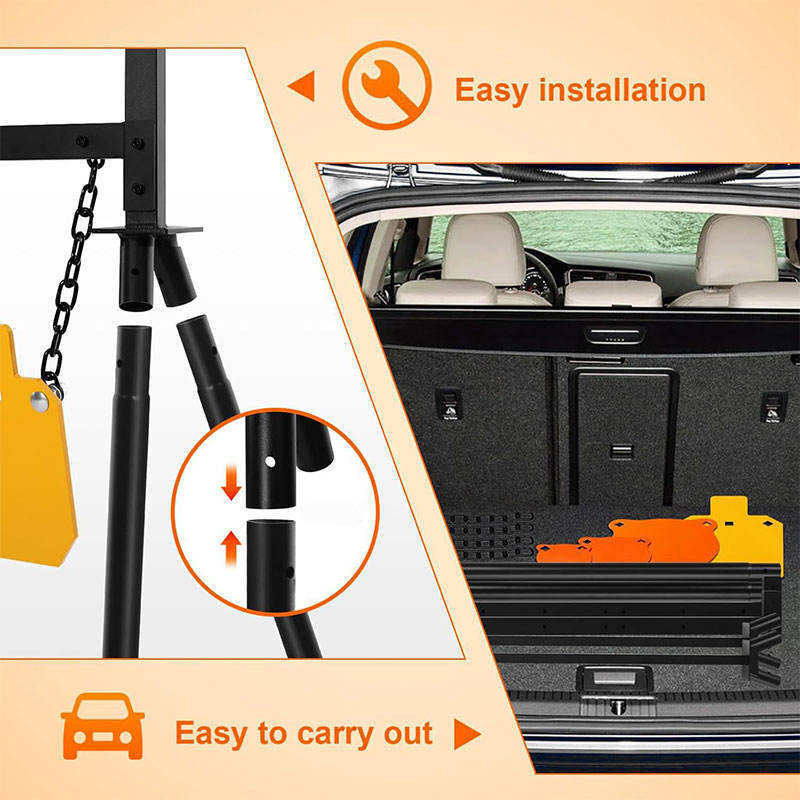 Easy installation

Easy to carry out