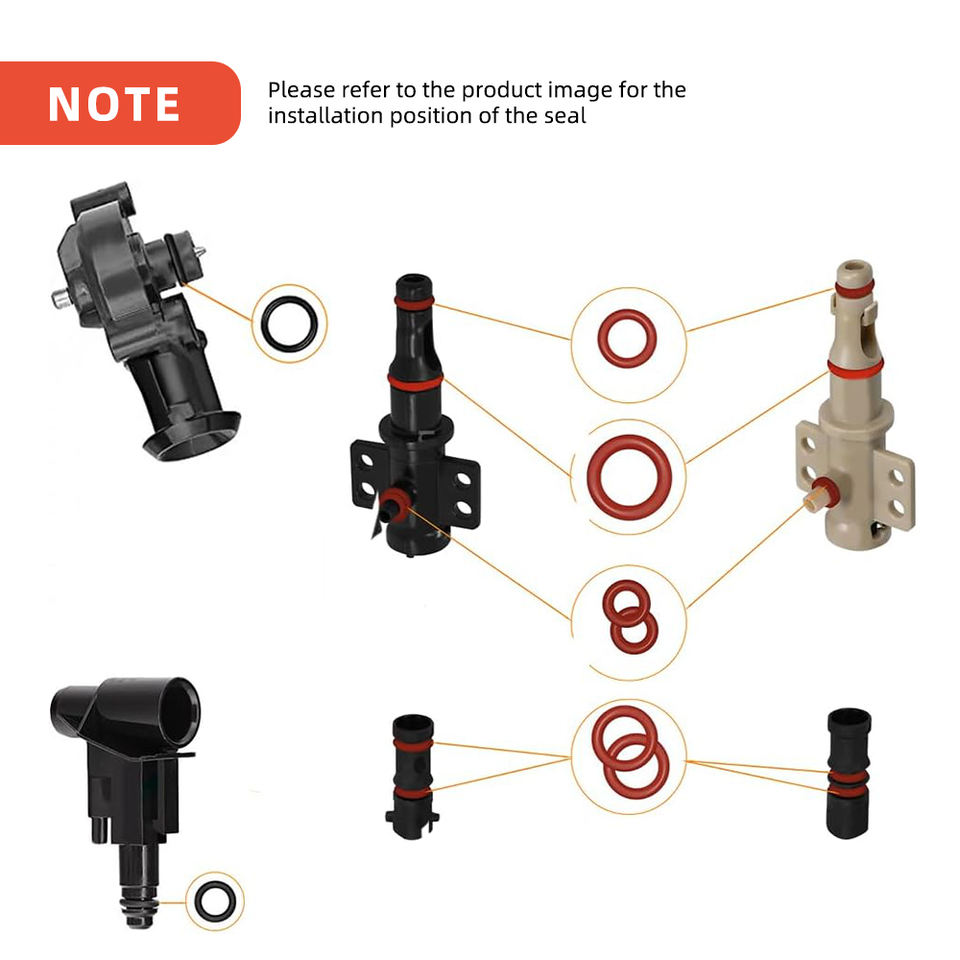 NOTE

Please refer to the product image for the installation position of the seal