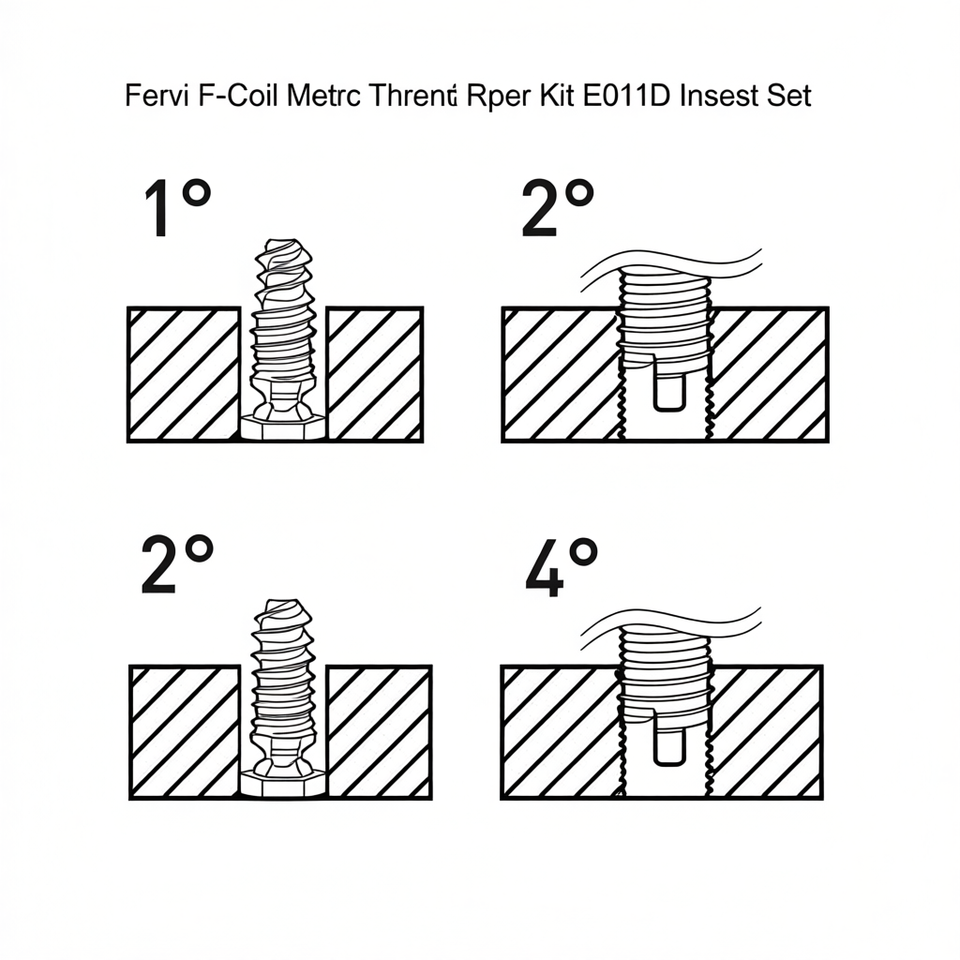 Fervi F-Coil Metrc Thrent Rper Kit E011D Insest Set

1°

2°

2°

4°