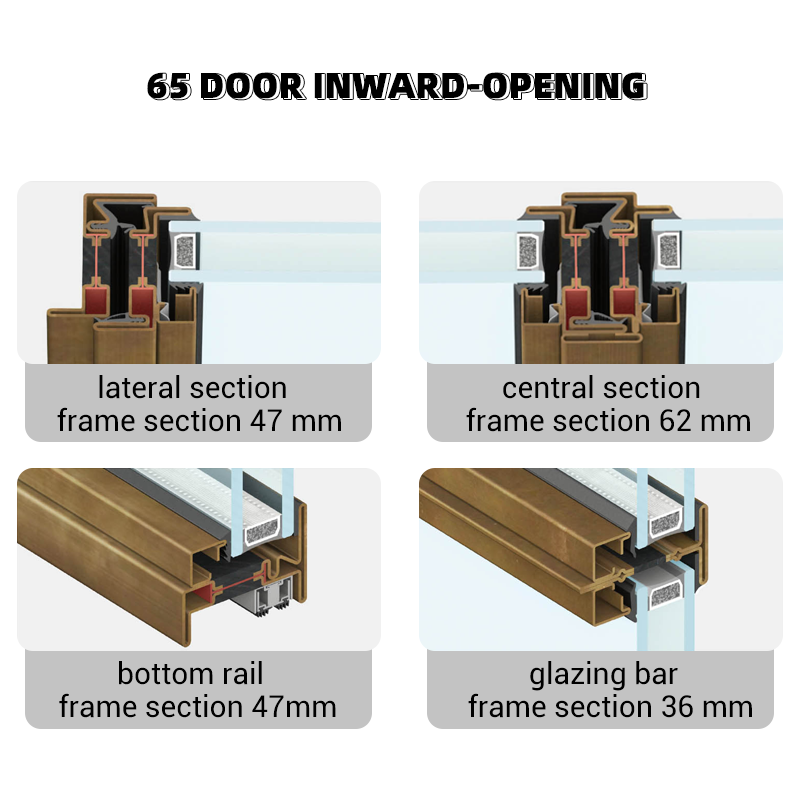 65 DOOR INWARD-OPENING

lateral section
frame section 47 mm

central section
frame section 62 mm

bottom rail
frame section 47mm

glazing bar
frame section 36 mm