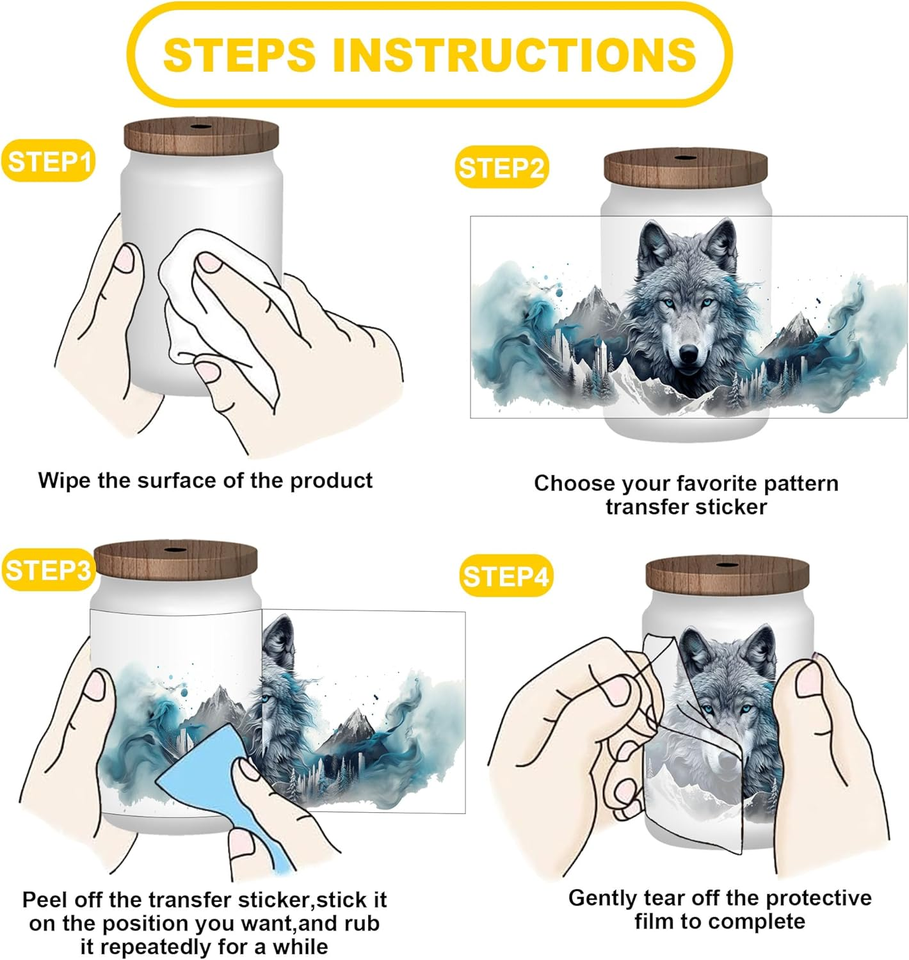 STEPS INSTRUCTIONS

STEP1

Wipe the surface of the product

STEP2

Choose your favorite pattern transfer sticker

STEP3

Peel off the transfer sticker,stick it on the position you want,and rub it repeatedly for a while

STEP4

Gently tear off the protective film to complete