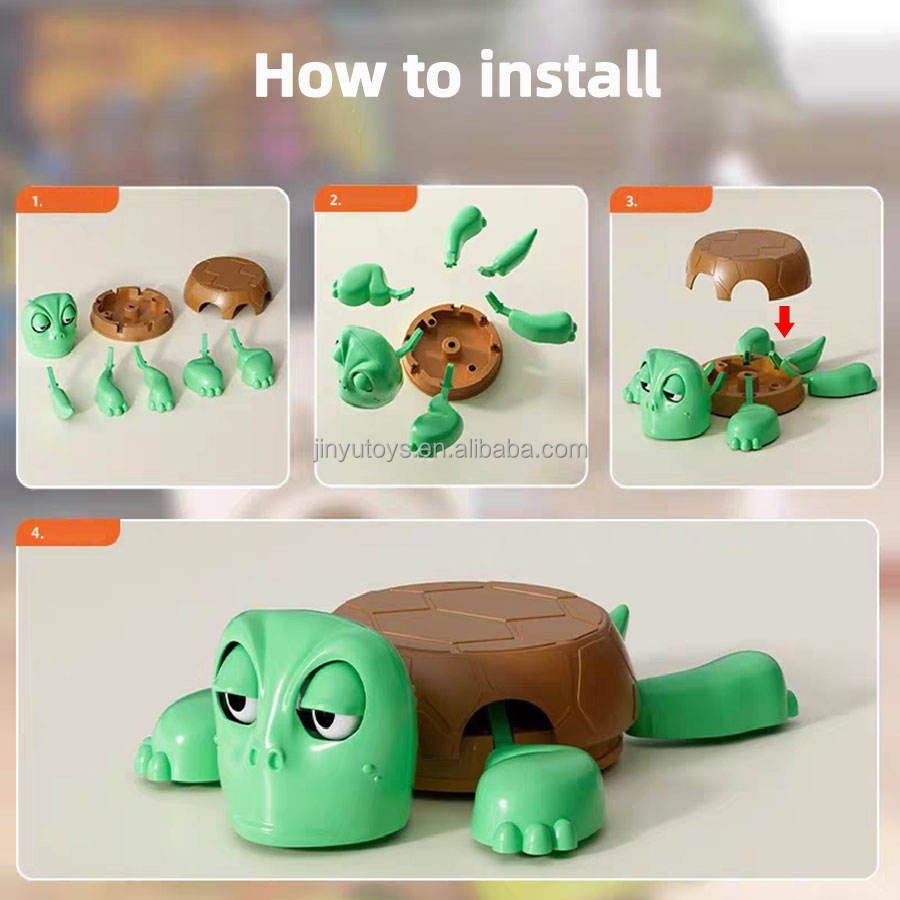 How to install

1.

2.

3.

jinyutoys.en.alibaba.com

4.