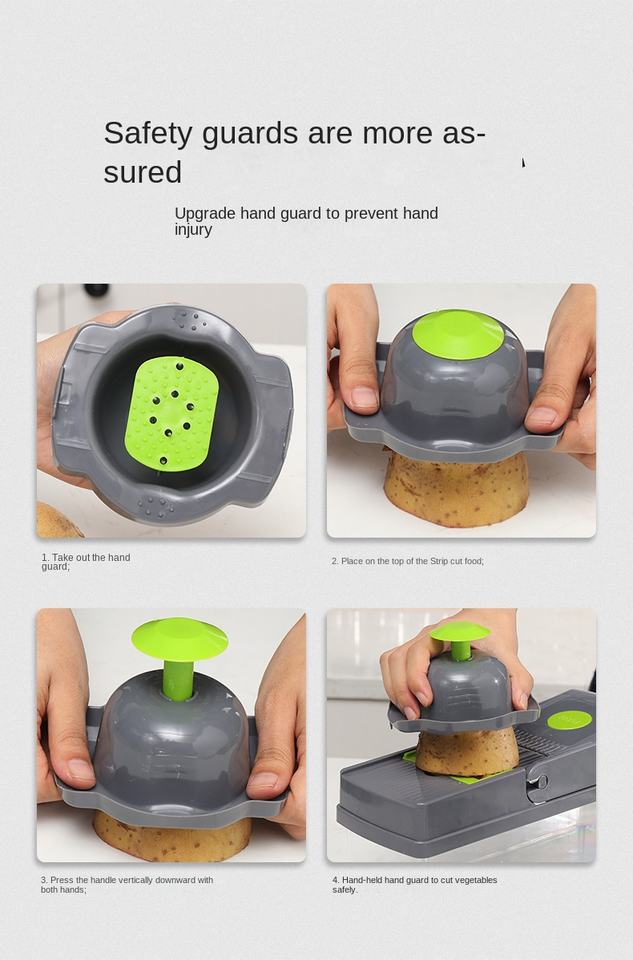 Safety guards are more assured

Upgrade hand guard to prevent hand injury

1. Take out the hand guard;

2. Place on the top of the Strip cut food;

3. Press the handle vertically downward with both hands;

4. Hand-held hand guard to cut vegetables safely.