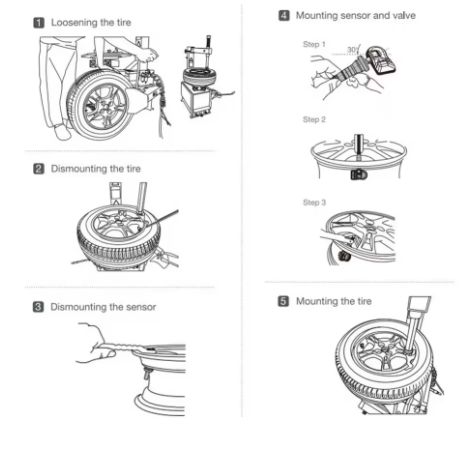 1 Loosening the tire

2 Dismounting the tire

3 Dismounting the sensor

4 Mounting sensor and valve

Step 1

30°

Step 2

Step 3

5 Mounting the tire