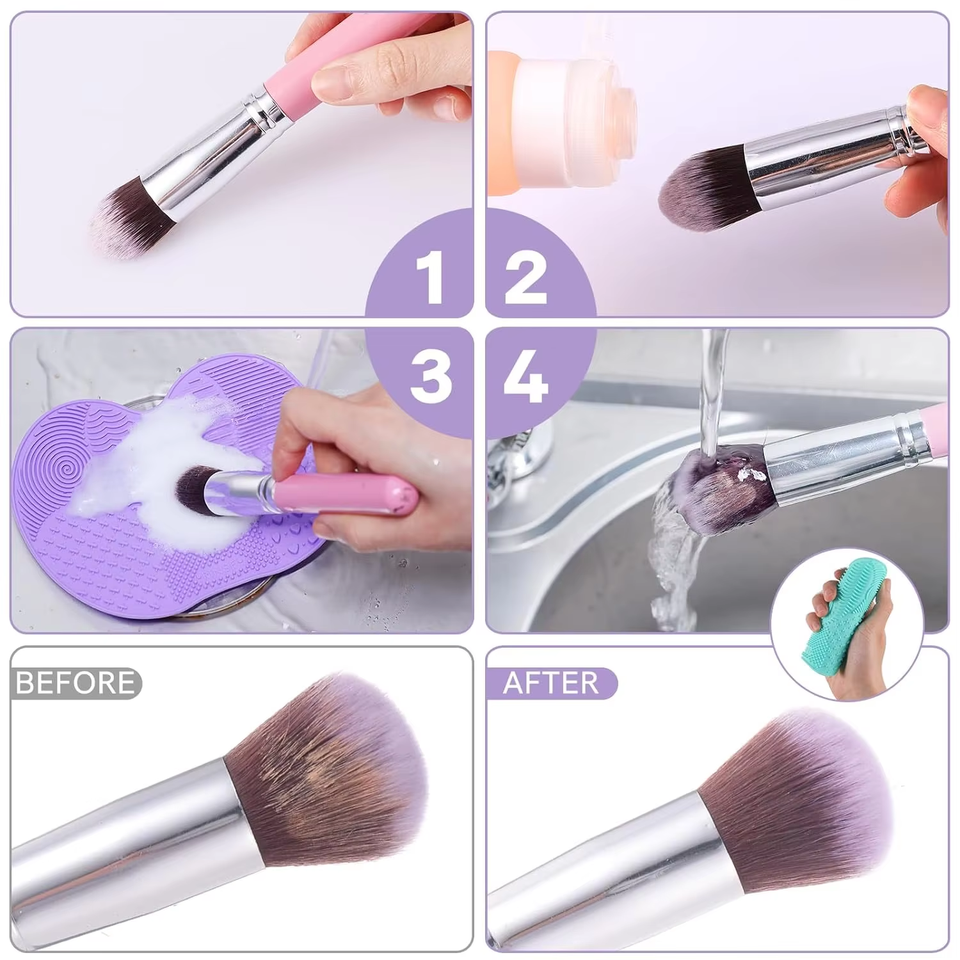 1
2
3
4
BEFORE
AFTER