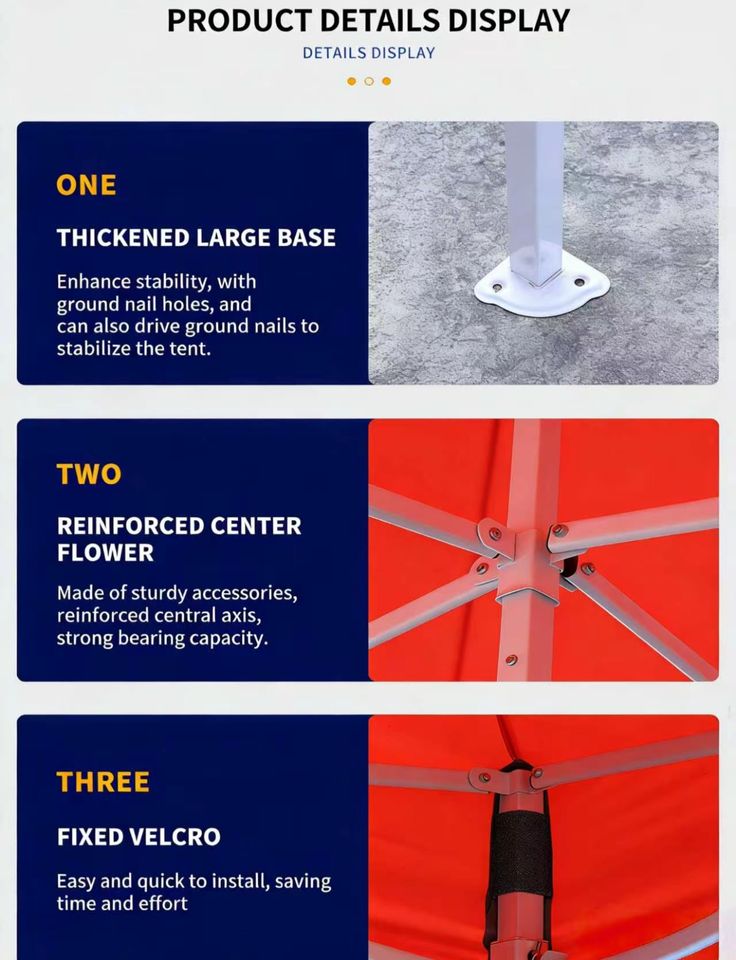 PRODUCT DETAILS DISPLAY

DETAILS DISPLAY

ONE

THICKENED LARGE BASE

Enhance stability, with ground nail holes, and can also drive ground nails to stabilize the tent.

TWO

REINFORCED CENTER FLOWER

Made of sturdy accessories, reinforced central axis, strong bearing capacity.

THREE

FIXED VELCRO

Easy and quick to install, saving time and effort