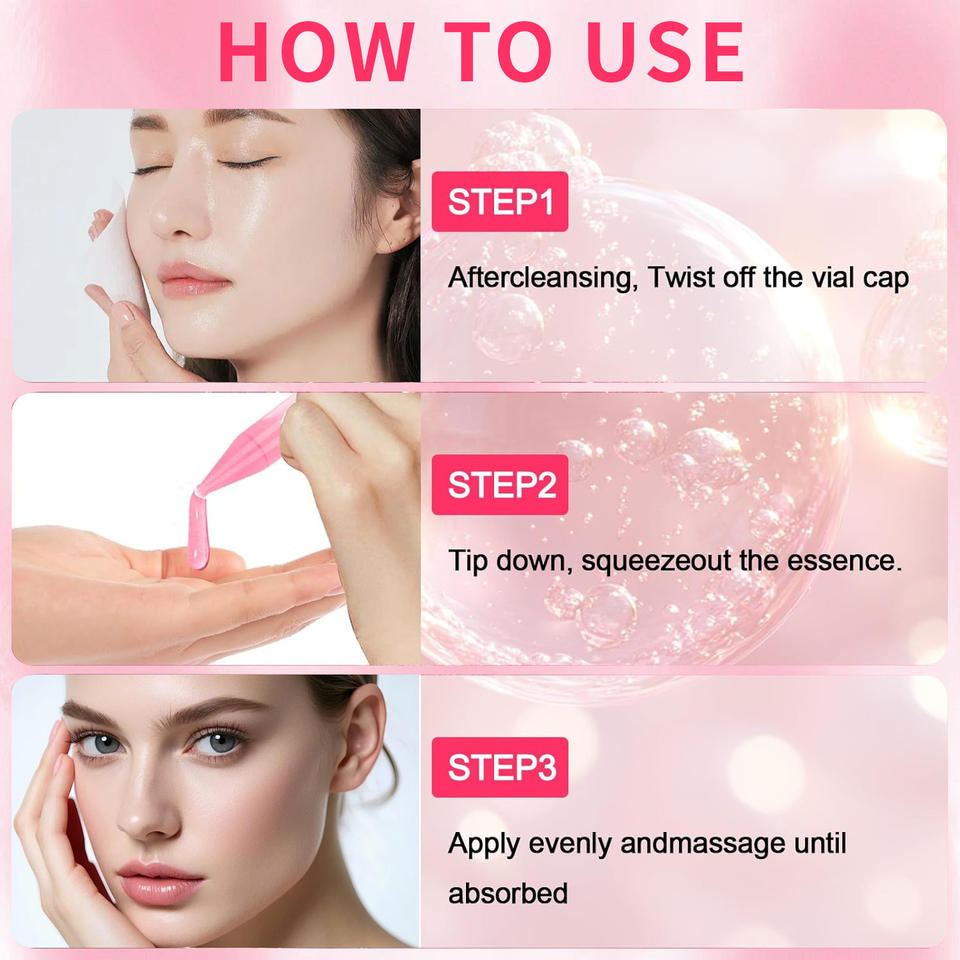 HOW TO USE

STEP1

Aftercleansing, Twist off the vial cap

STEP2

Tip down, squeezeout the essence.

STEP3

Apply evenly andmassage until absorbed