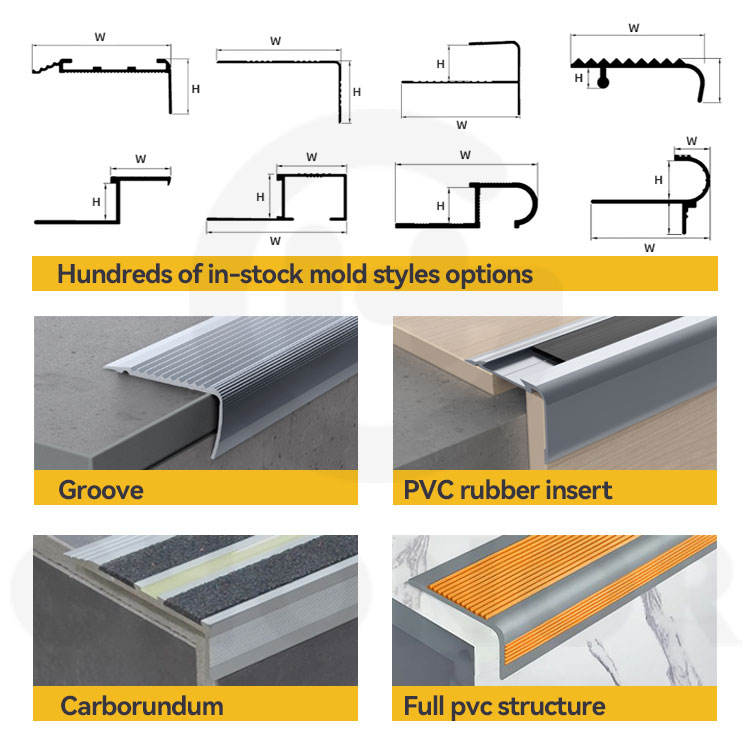 W
H

W
H

H
W

W
H

W
H

W
H
W

W
H

W
H
W

Hundreds of in-stock mold styles options

Groove

PVC rubber insert

Carborundum

Full pvc structure