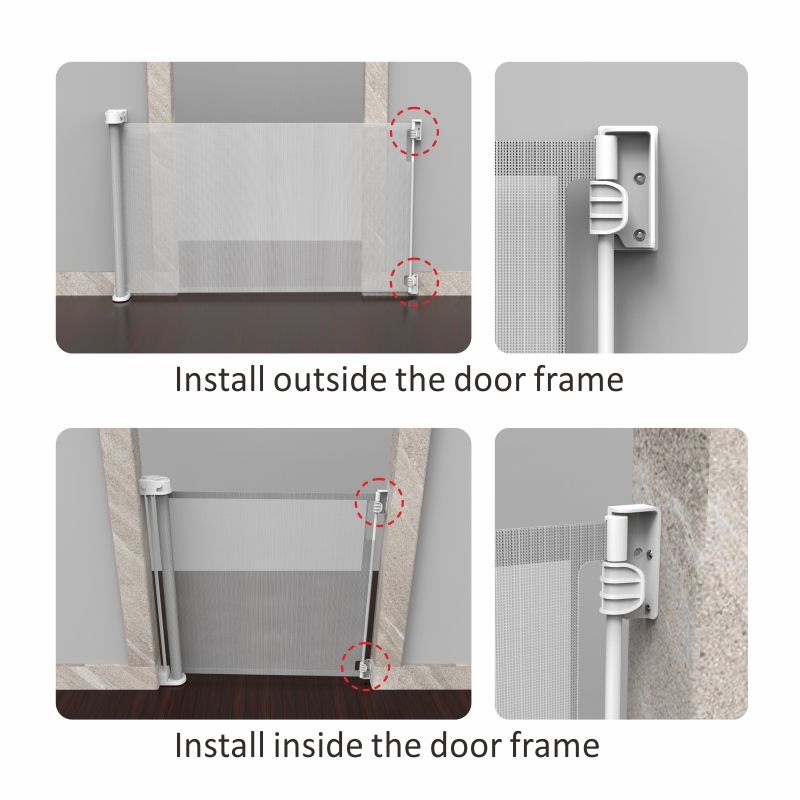 Install outside the door frame

Install inside the door frame