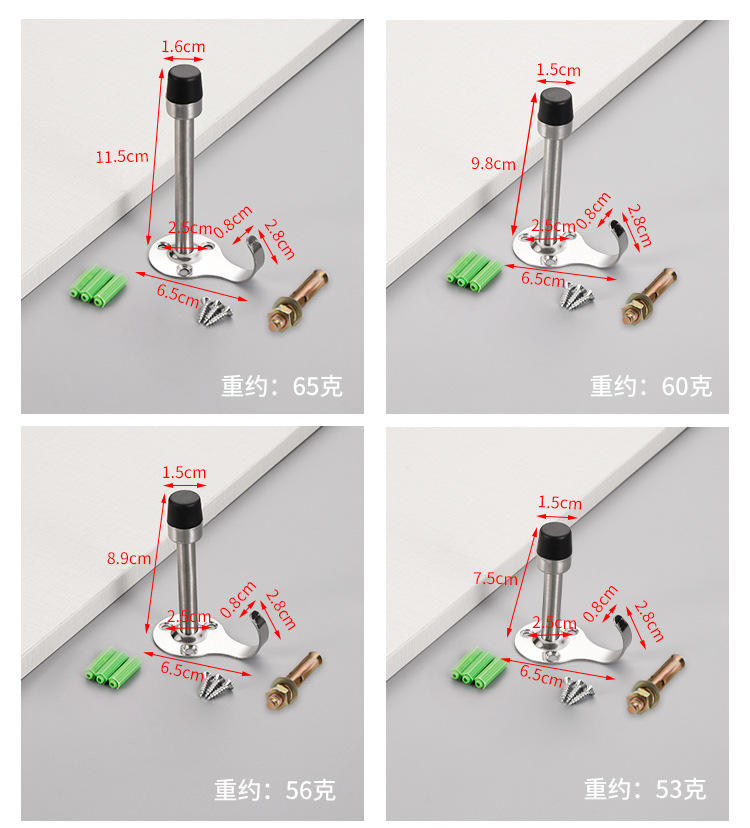 1.6cm
11.5cm
2.5cm
0.8cm
2.8cm
6.5cm
重约：65克

1.5cm
9.8cm
2.5cm
0.8cm
2.8cm
6.5cm
重约：60克

1.5cm
8.9cm
2.5cm
0.8cm
2.8cm
6.5cm
重约：56克

1.5cm
7.5cm
2.5cm
0.8cm
2.8cm
6.5cm
重约：53克