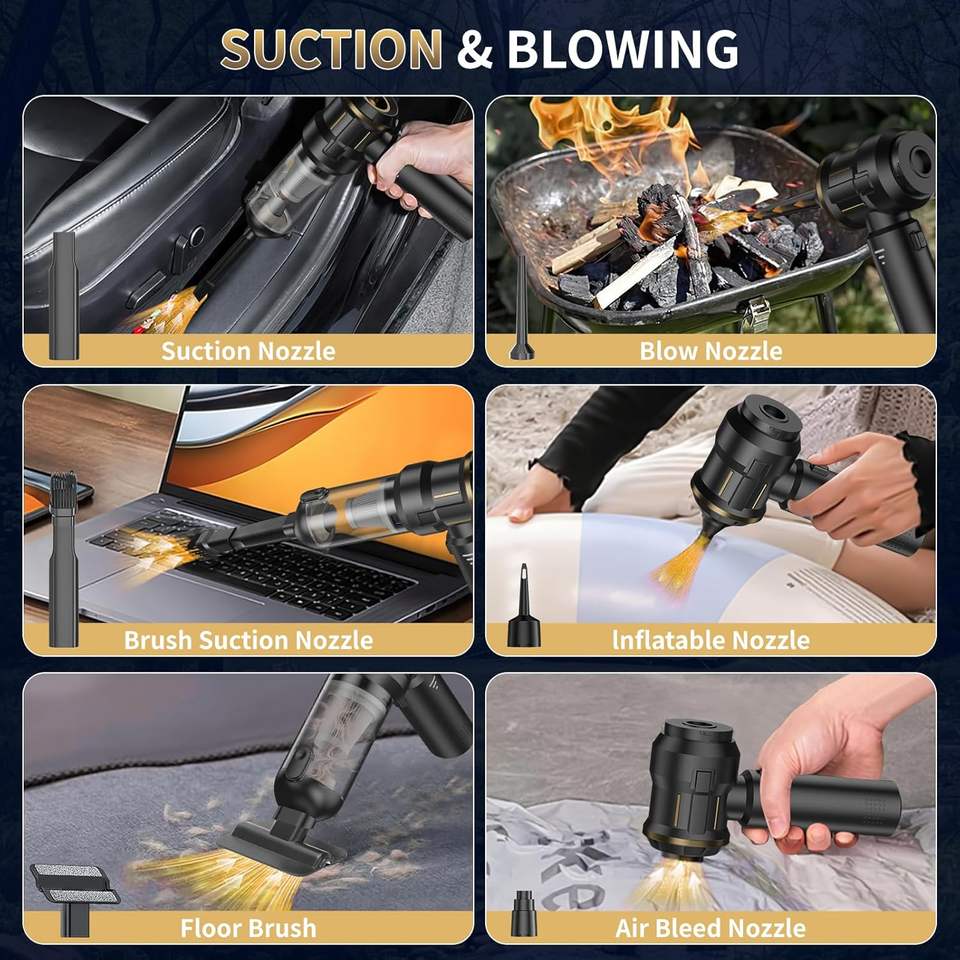 SUCTION & BLOWING

Suction Nozzle

Blow Nozzle

Brush Suction Nozzle

lnflatable Nozzle

Floor Brush

Air Bleed Nozzle