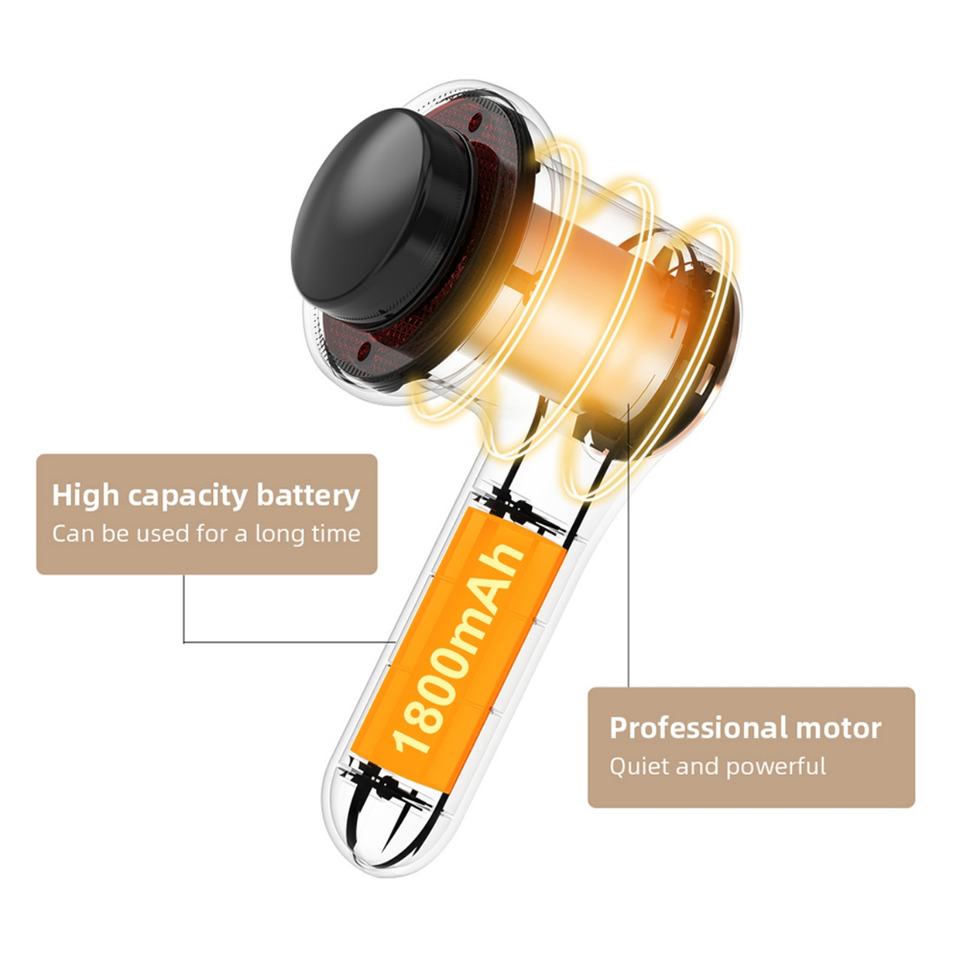 High capacity battery
Can be used for a long time

1800mAh

Professional motor
Quiet and powerful