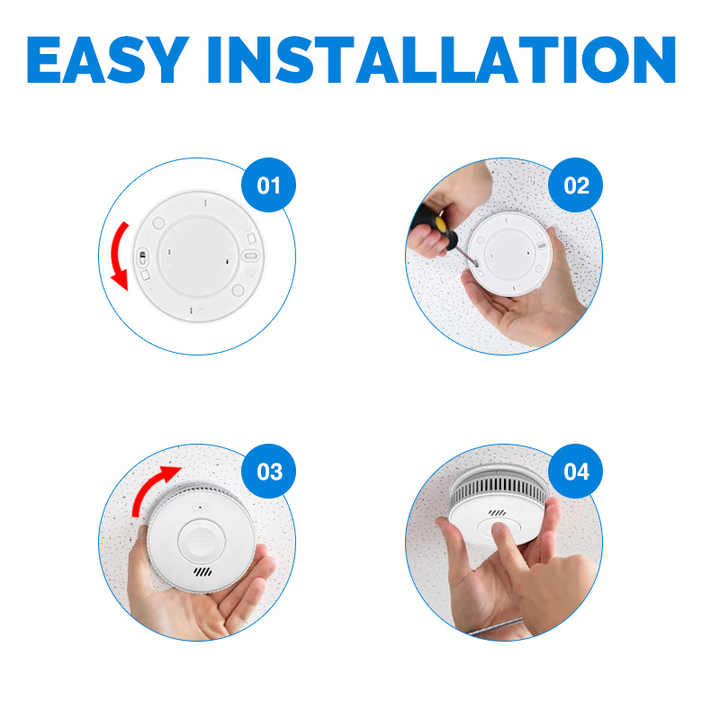 EASY INSTALLATION

01

02

03

04