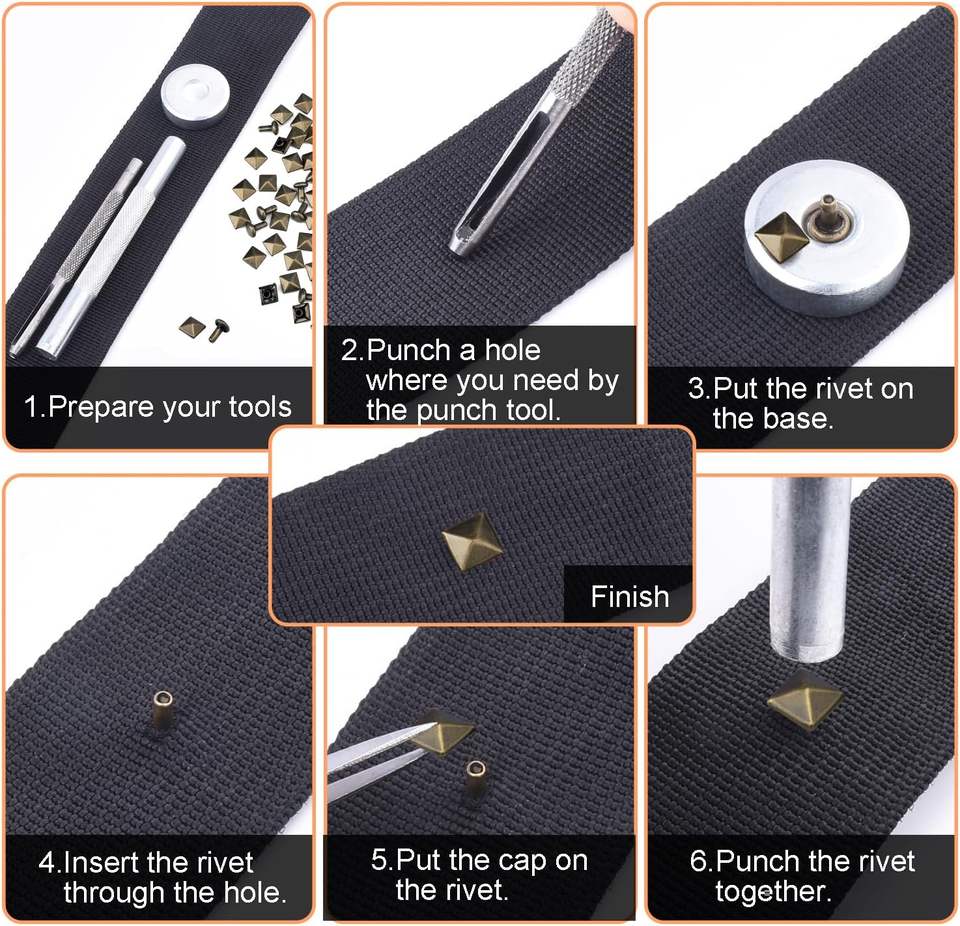 1.Prepare your tools

2.Punch a hole where you need by the punch tool.

3.Put the rivet on the base.

Finish

4.Insert the rivet through the hole.

5.Put the cap on the rivet.

6.Punch the rivet together.