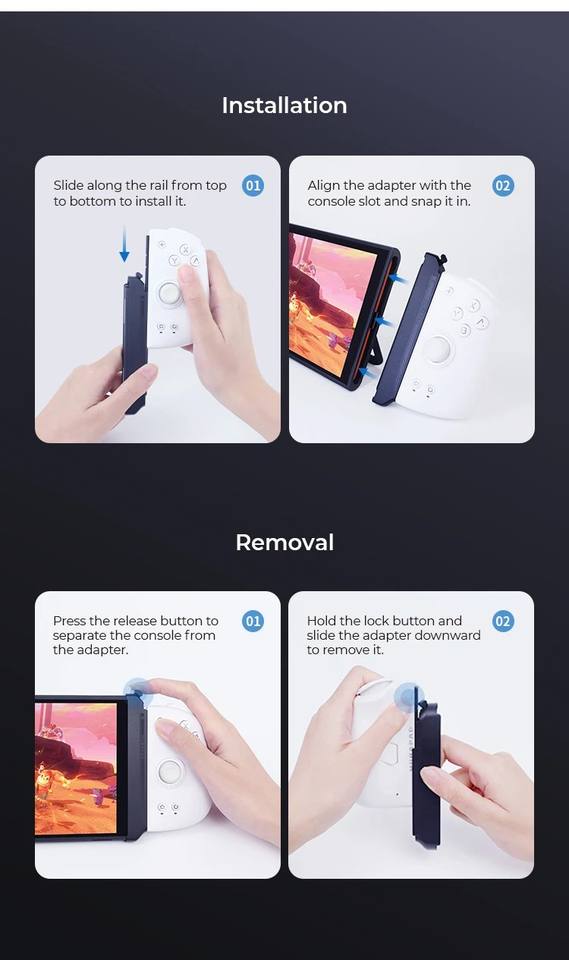 Installation

Slide along the rail from top to bottom to install it. 01

Align the adapter with the console slot and snap it in. 02

Removal

Press the release button to separate the console from the adapter. 01

Hold the lock button and slide the adapter downward to remove it. 02