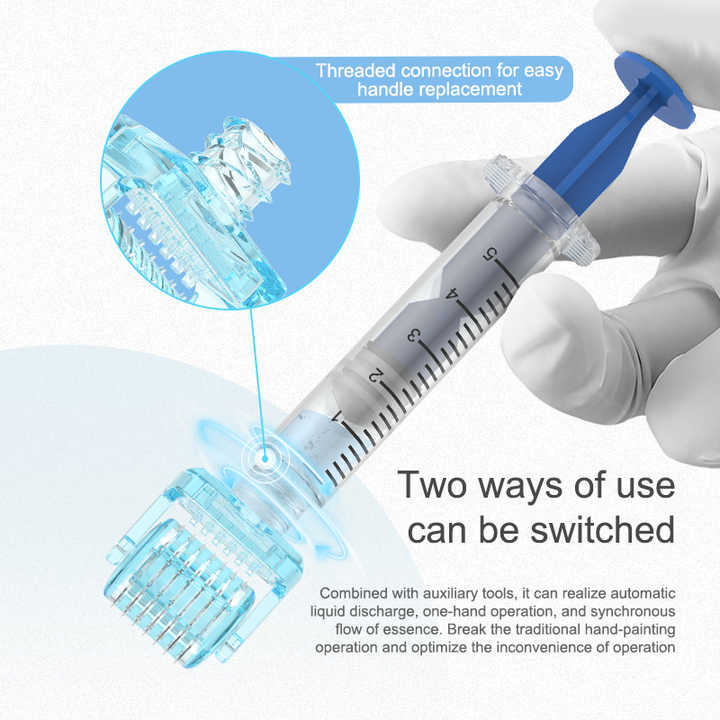 Threaded connection for easy handle replacement

5
4
3
2
1

Two ways of use can be switched

Combined with auxiliary tools, it can realize automatic liquid discharge, one-hand operation, and synchronous flow of essence. Break the traditional hand-painting operation and optimize the inconvenience of operation