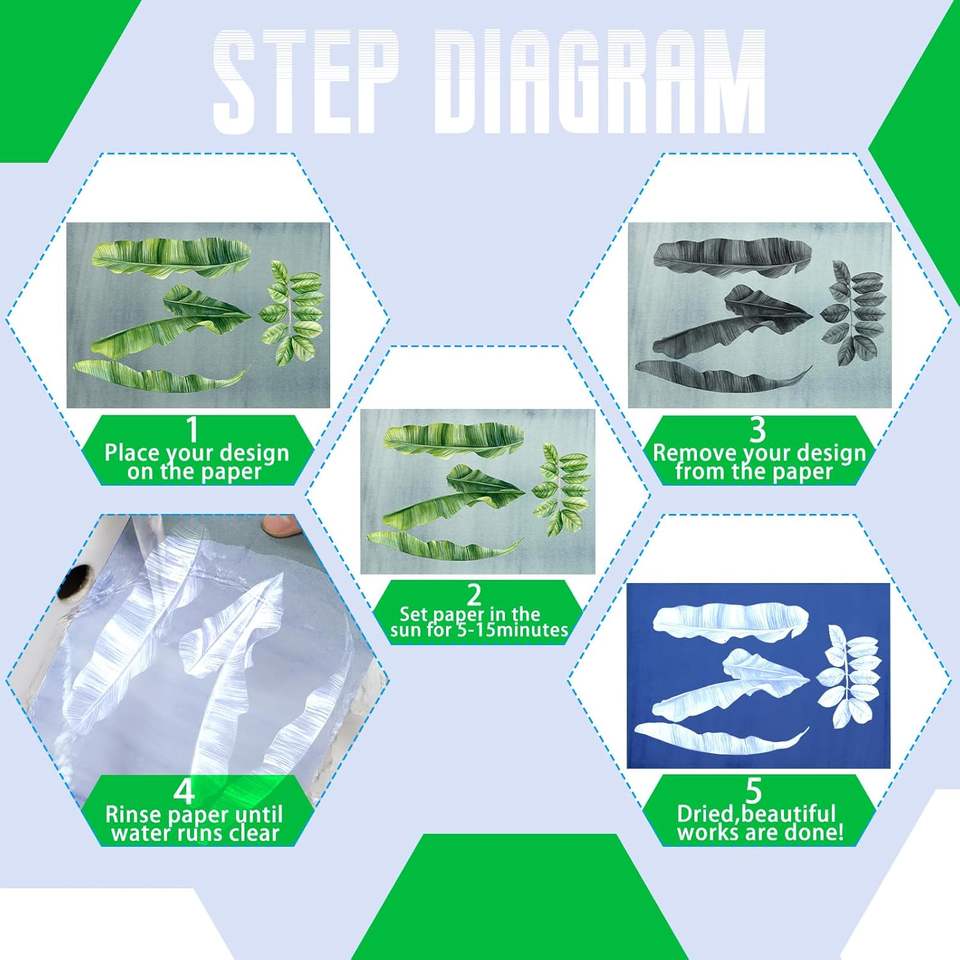 STEP DIAGRAM

1
Place your design on the paper

2
Set paper in the sun for 5-15minutes

3
Remove your design from the paper

4
Rinse paper until water runs clear

5
Dried,beautiful works are done!