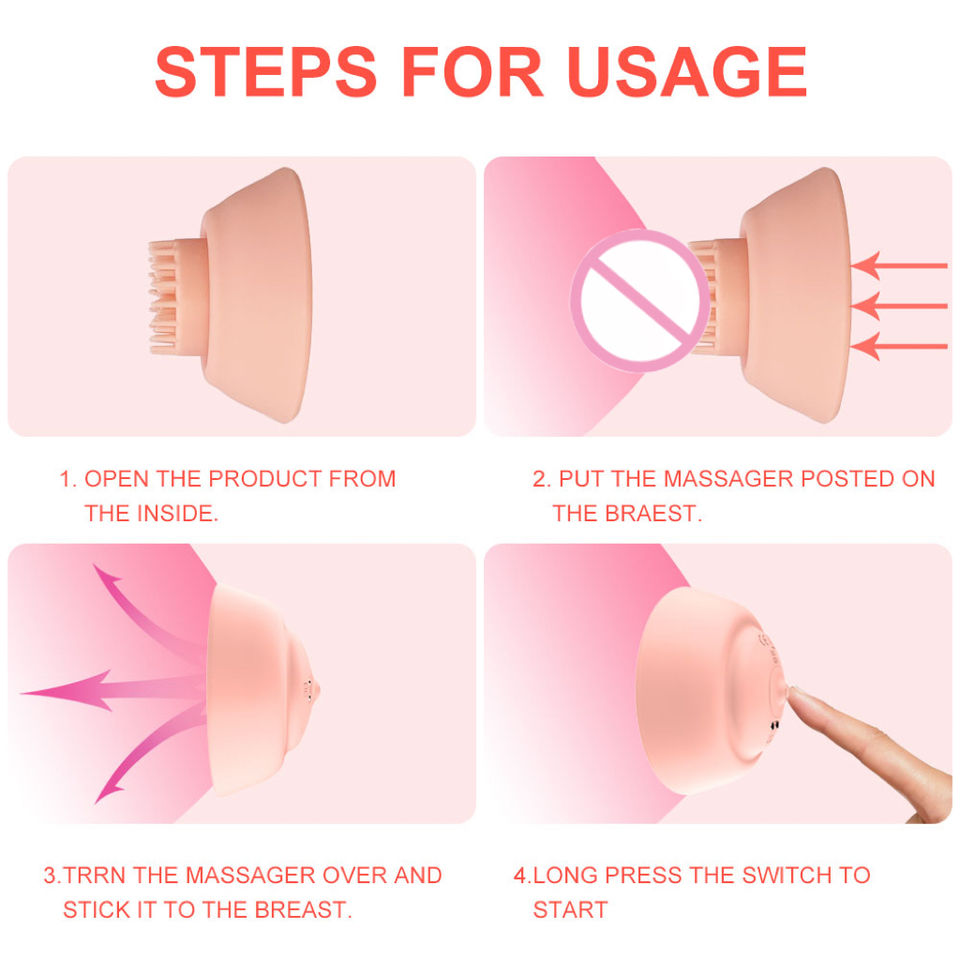 STEPS FOR USAGE

1. OPEN THE PRODUCT FROM THE INSIDE.

2. PUT THE MASSAGER POSTED ON THE BRAEST.

3.TRRN THE MASSAGER OVER AND STICK IT TO THE BREAST.

4.LONG PRESS THE SWITCH TO START