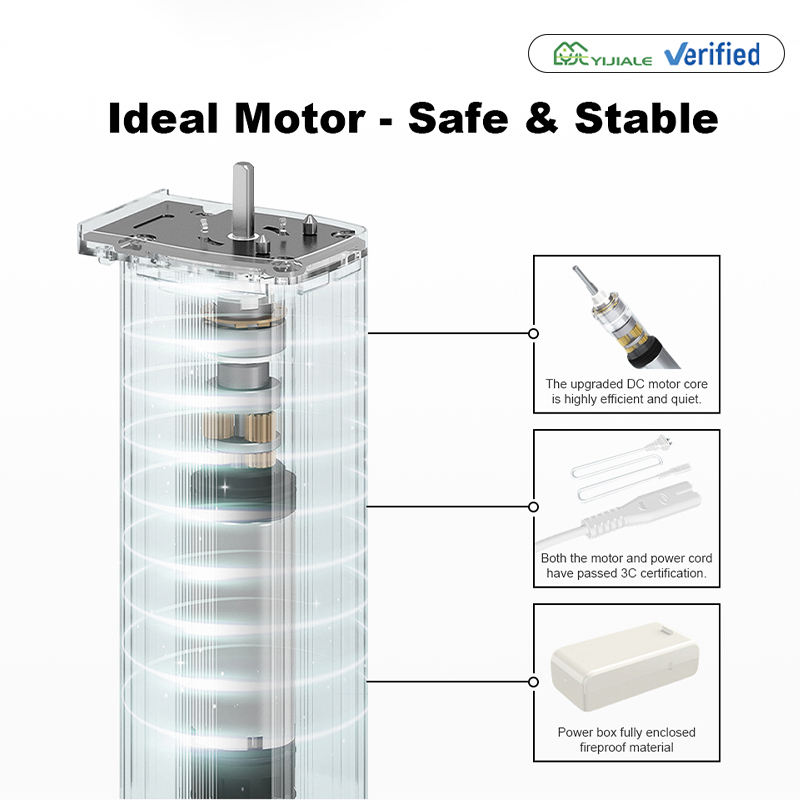 YIJIALE Verified

Ideal Motor - Safe & Stable

The upgraded DC motor core is highly efficient and quiet.

Both the motor and power cord have passed 3C certification.

Power box fully enclosed fireproof material