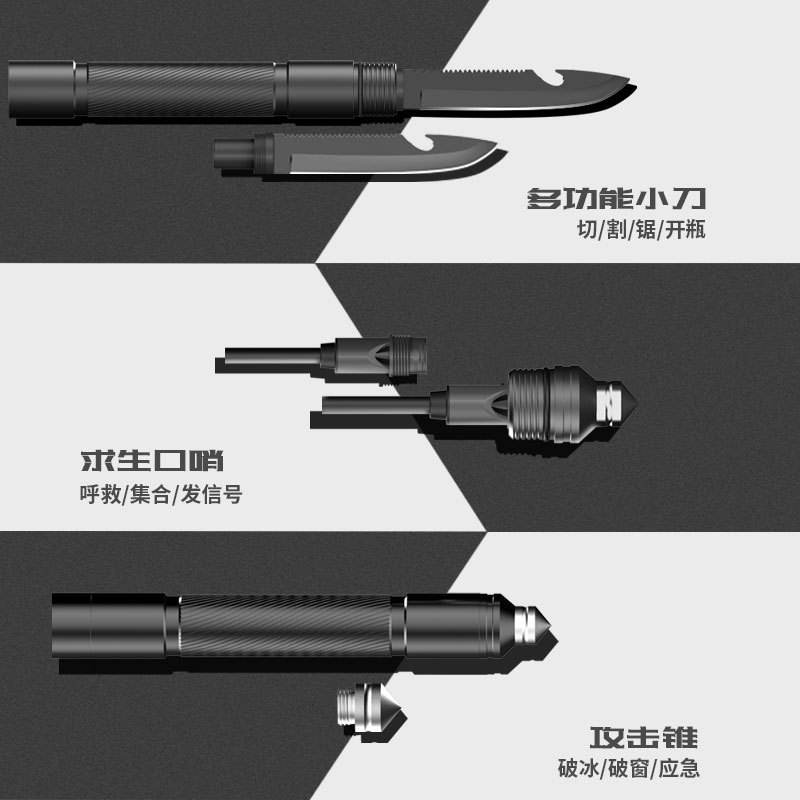 多功能小刀
切/割/锯/开瓶

求生口哨
呼救/集合/发信号

攻击锥
破冰/破窗/应急