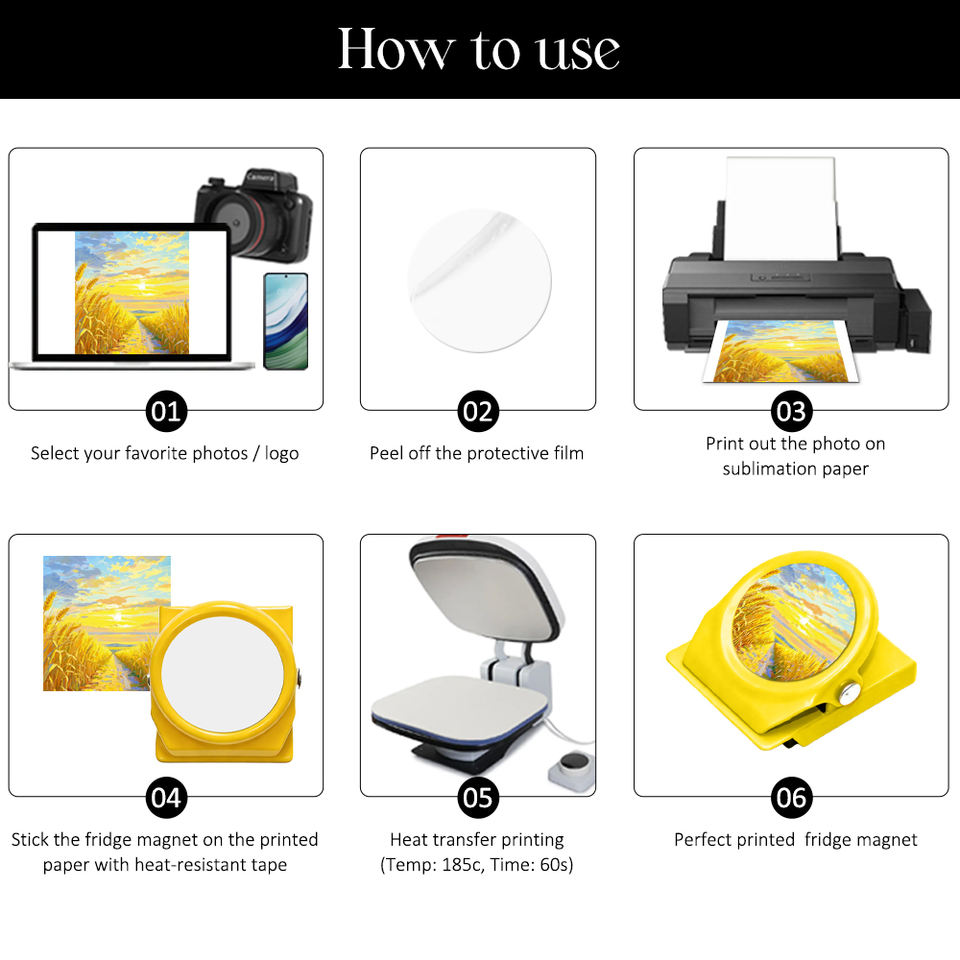 How to use

Camera

01
Select your favorite photos / logo

02
Peel off the protective film

03
Print out the photo on sublimation paper

04
Stick the fridge magnet on the printed paper with heat-resistant tape

05
Heat transfer printing (Temp: 185c, Time: 60s)

06
Perfect printed  fridge magnet