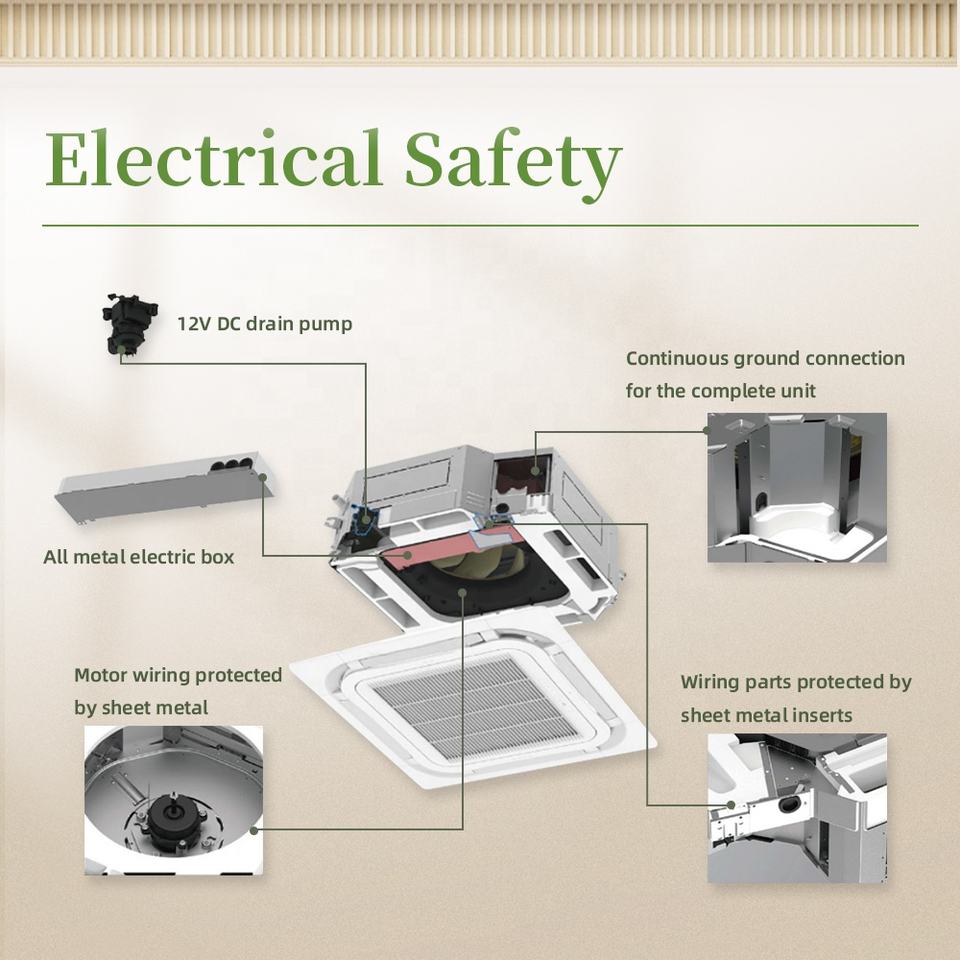 Electrical Safety

12V DC drain pump

Continuous ground connection for the complete unit

All metal electric box

Motor wiring protected by sheet metal

Wiring parts protected by sheet metal inserts