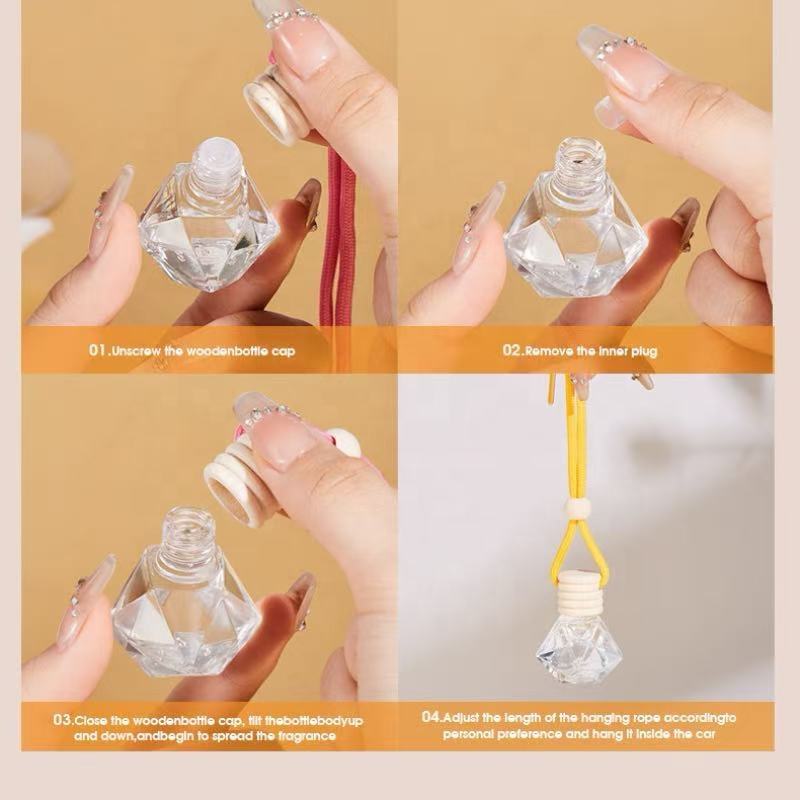 01.Unscrew the woodenbottle cap

02.Remove the inner plug

03.Close the woodenbottle cap, tilt thebottlebodyup and down,andbegin to spread the fragrance

04.Adjust the length of the hanging rope accordingto personal preference and hang it inside the car