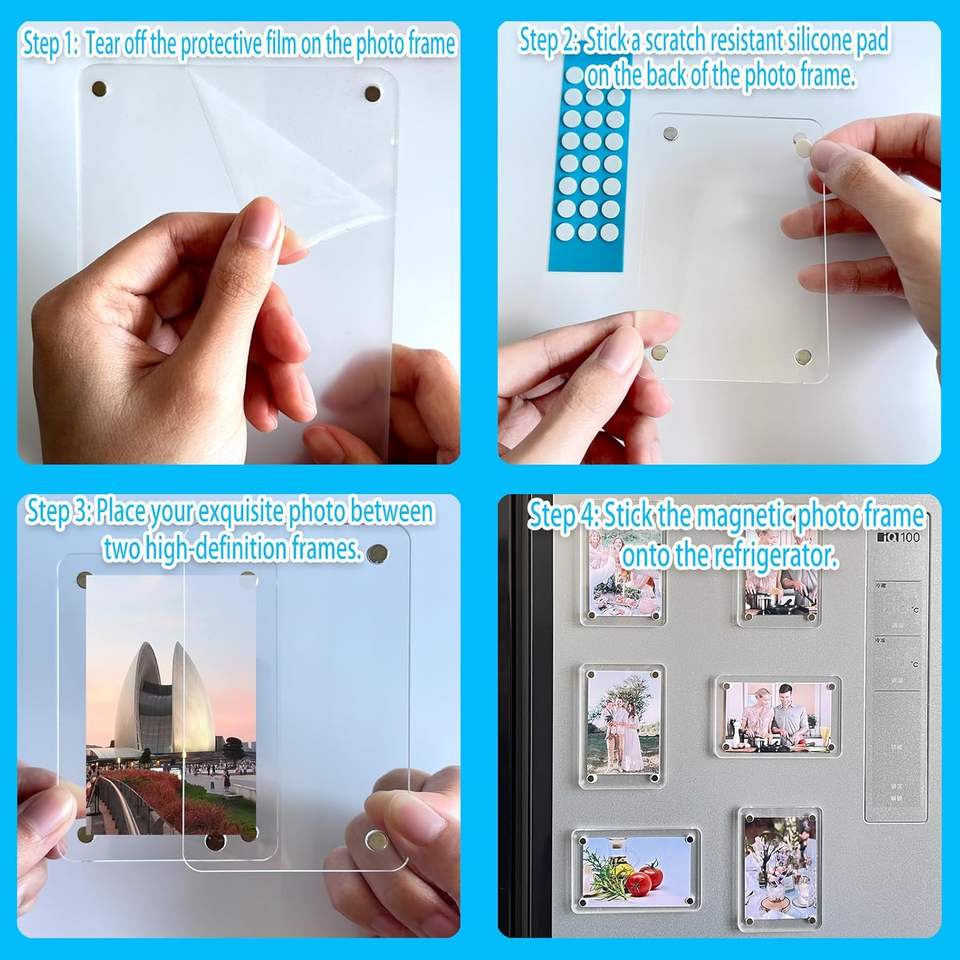 Step 1: Tear off the protective film on the photo frame

Step 2: Stick a scratch resistant silicone pad on the back of the photo frame.

Step 3: Place your exquisite photo between two high-definition frames.

Step 4: Stick the magnetic photo frame onto the refrigerator.

iQ100

°C

°C