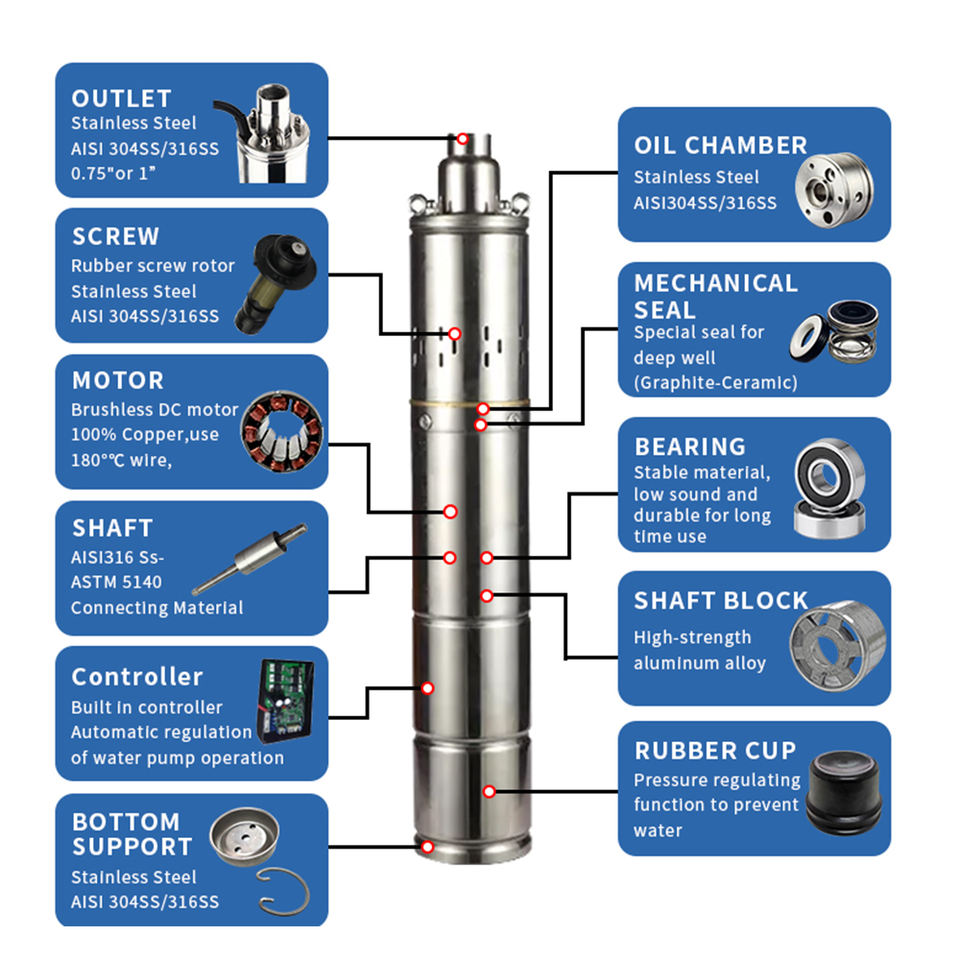 OUTLET
Stainless Steel
AISI 304SS/316SS
0.75"or 1"

SCREW
Rubber screw rotor
Stainless Steel
AISI 304SS/316SS

MOTOR
Brushless DC motor
100% Copper,use
180°℃ wire,

SHAFT
AISI316 Ss-
ASTM 5140
Connecting Material

Controller
Built in controller
Automatic regulation
of water pump operation

BOTTOM SUPPORT
Stainless Steel
AISI 304SS/316SS

OIL CHAMBER
Stainless Steel
AISI304SS/316SS

MECHANICAL SEAL
Special seal for
deep well
(Graphite-Ceramic)

BEARING
Stable material,
low sound and
durable for long
time use

SHAFT BLOCK
High-strength
aluminum alloy

RUBBER CUP
Pressure regulating
function to prevent
water