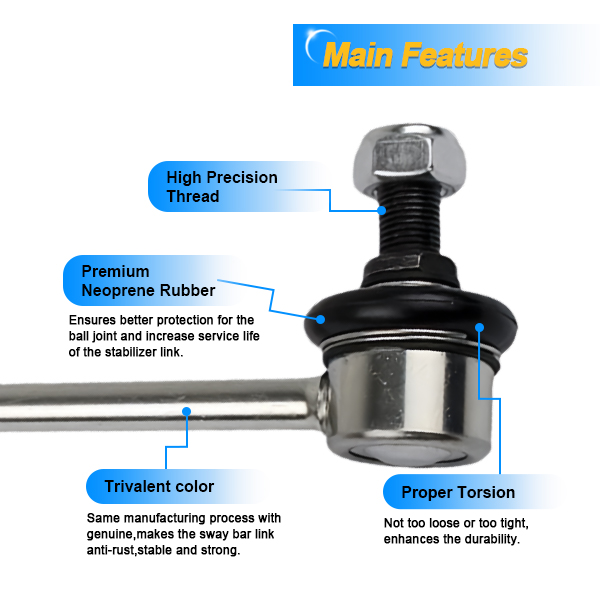 Main Features

High Precision Thread

Premium Neoprene Rubber

Ensures better protection for the ball joint and increase service life of the stabilizer link.

Trivalent color

Same manufacturing process with genuine,makes the sway bar link anti-rust,stable and strong.

Proper Torsion

Not too loose or too tight, enhances the durability.