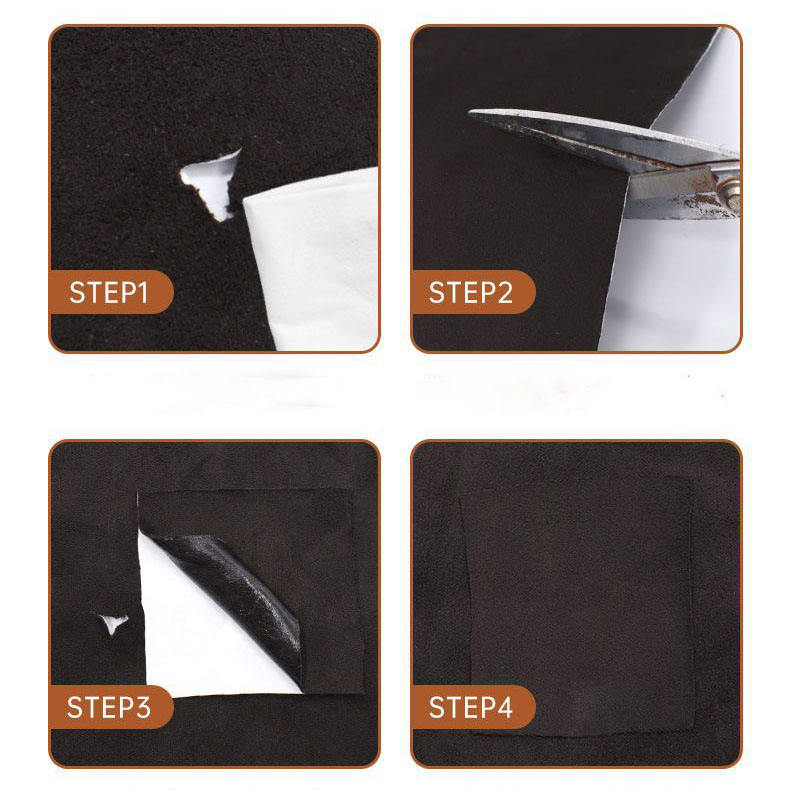 STEP1

STEP2

STEP3

STEP4