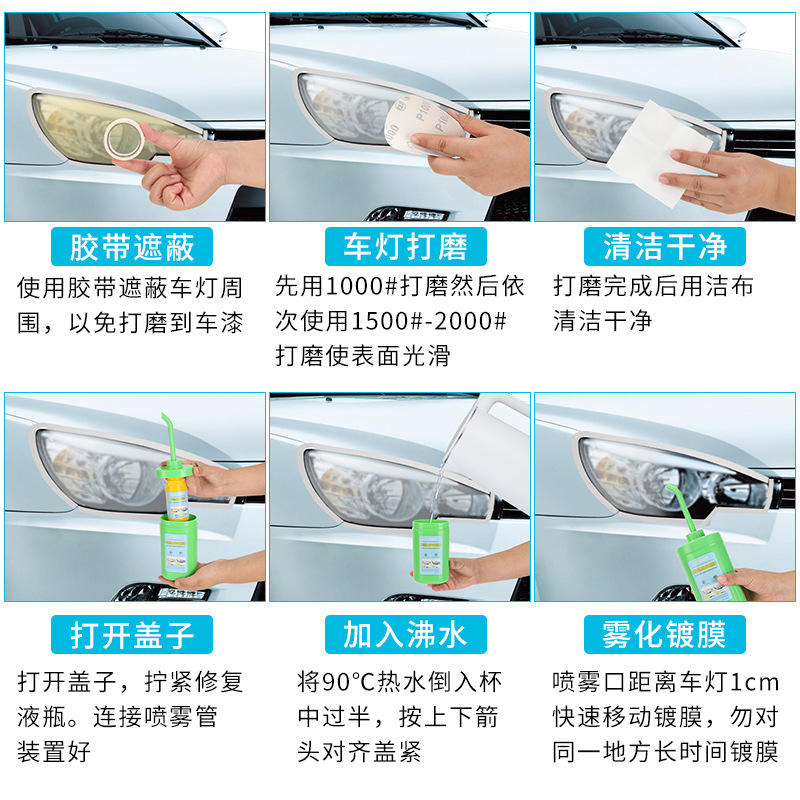 胶带遮蔽
使用胶带遮蔽车灯周围，以免打磨到车漆

车灯打磨
先用1000#打磨然后依次使用1500#-2000#打磨使表面光滑

清洁干净
打磨完成后用洁布清洁干净

打开盖子
打开盖子，拧紧修复液瓶。连接喷雾管装置好

加入沸水
将90°C热水倒入杯中过半，按上下箭头对齐盖紧

雾化镀膜
喷雾口距离车灯1cm快速移动镀膜，勿对同一地方长时间镀膜