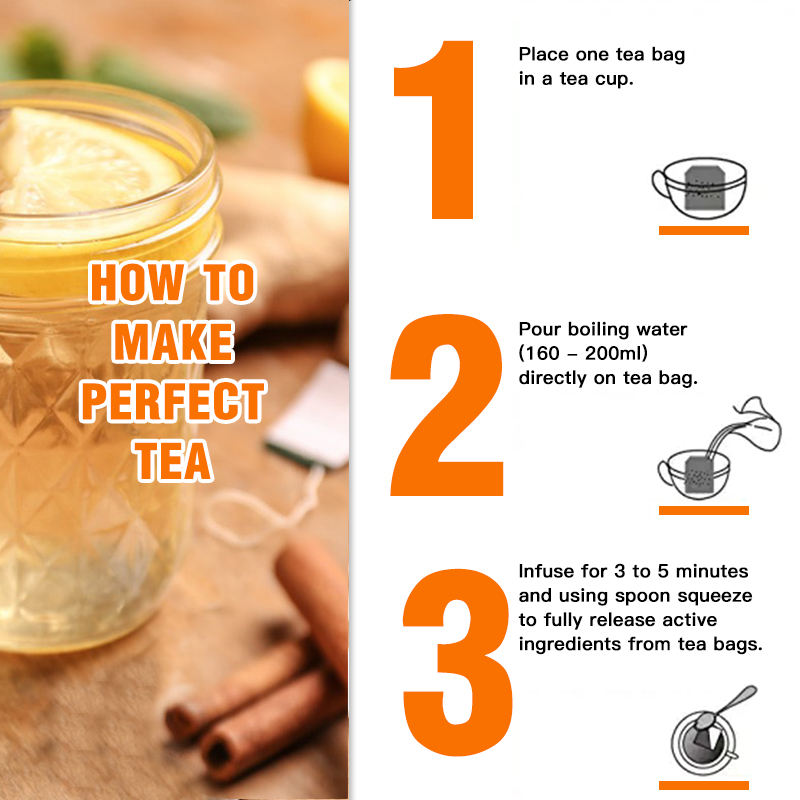 HOW TO MAKE PERFECT TEA

1

Place one tea bag in a tea cup.

2

Pour boiling water (160 – 200ml) directly on tea bag.

3

Infuse for 3 to 5 minutes and using spoon squeeze to fully release active ingredients from tea bags.