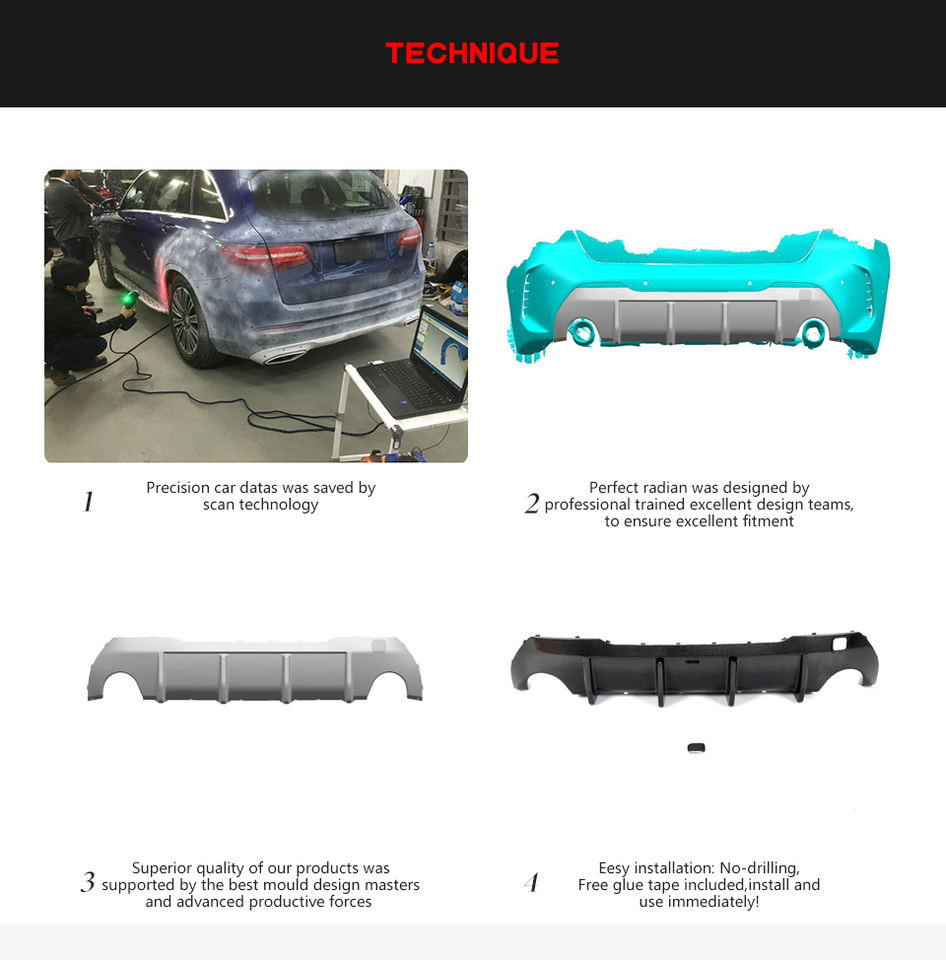 TECHNIQUE

1 Precision car datas was saved by scan technology

2 Perfect radian was designed by professional trained excellent design teams, to ensure excellent fitment

3 Superior quality of our products was supported by the best mould design masters and advanced productive forces

4 Eesy installation: No-drilling, Free glue tape included,install and use immediately!