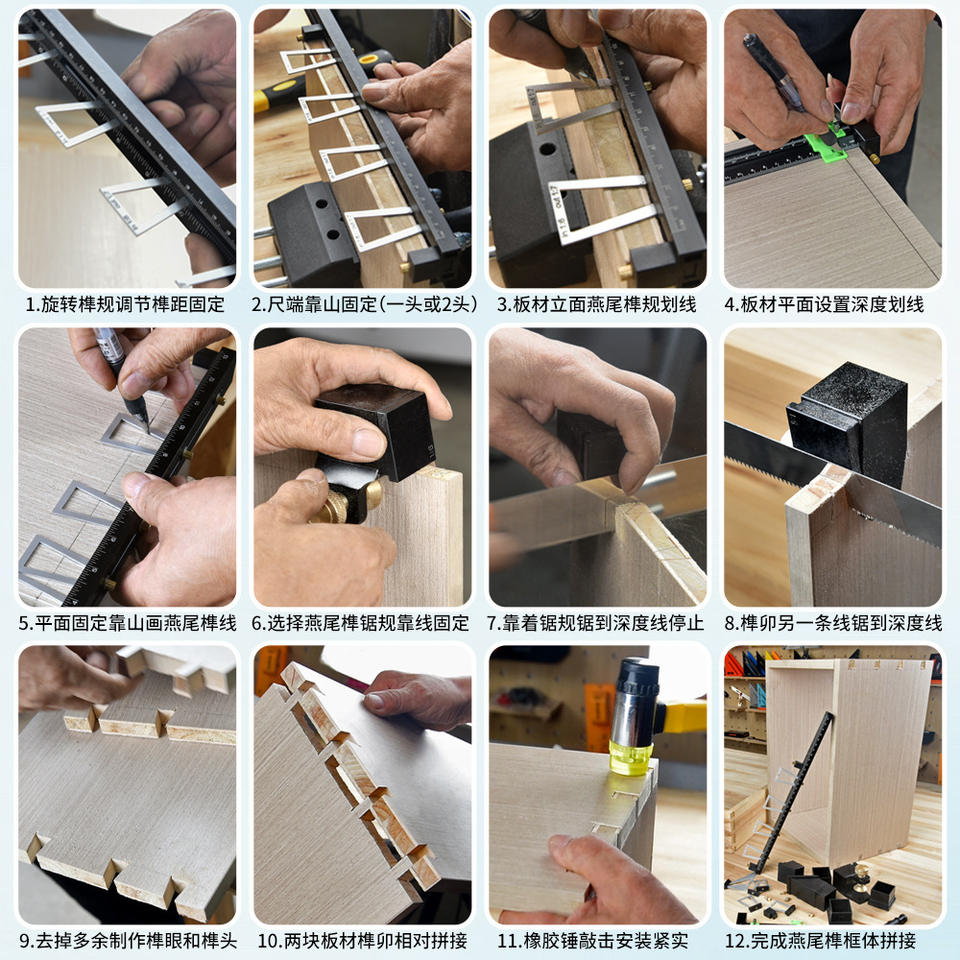 1.旋转榫规调节榫距固定

2.尺端靠山固定(一头或2头)

3.板材立面燕尾榫规划线

4.板材平面设置深度划线

5.平面固定靠山画燕尾榫线

6.选择燕尾榫锯规靠线固定

7.靠着锯规锯到深度线停止

8.榫卯另一条线锯到深度线

9.去掉多余制作榫眼和榫头

10.两块板材榫卯相对拼接

11.橡胶锤敲击安装紧实

12.完成燕尾榫框体拼接