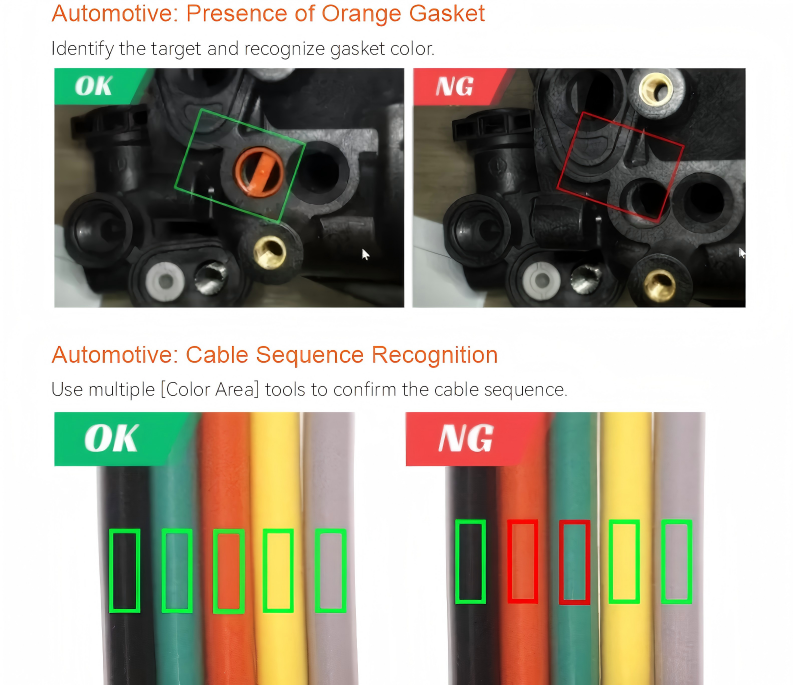 Automotive: Presence of Orange Gasket

Identify the target and recognize gasket color.

OK

NG

Automotive: Cable Sequence Recognition

Use multiple [Color Area] tools to confirm the cable sequence.

OK

NG