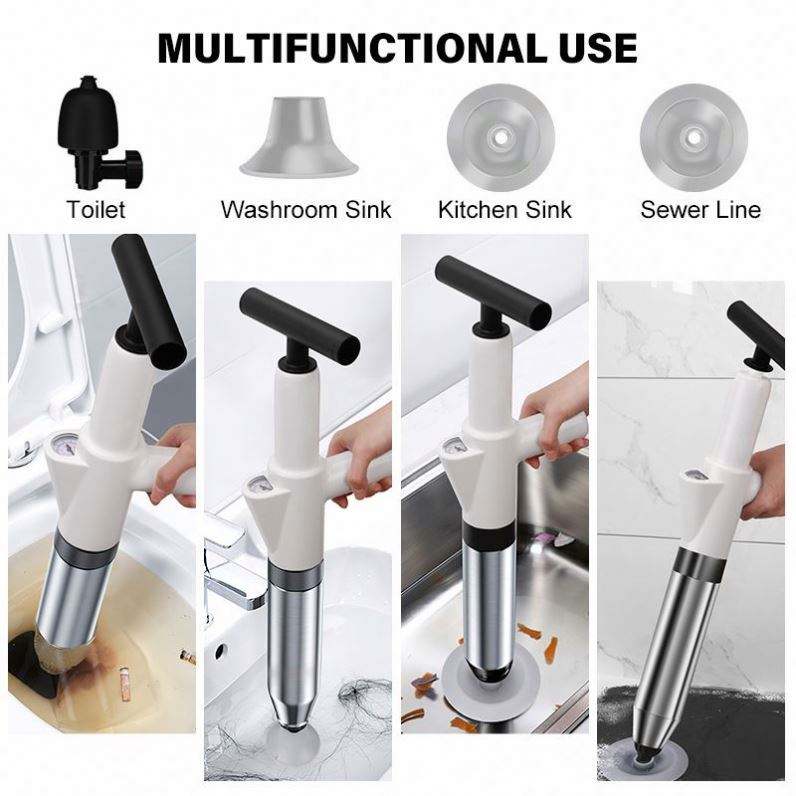 MULTIFUNCTIONAL USE

Toilet

Washroom Sink

Kitchen Sink

Sewer Line