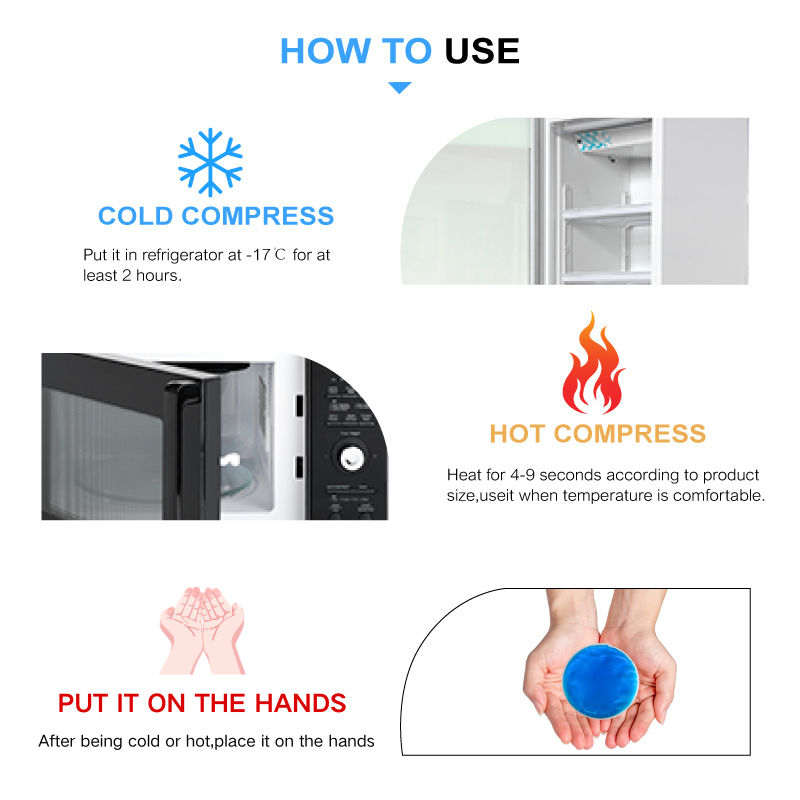 HOW TO USE

COLD COMPRESS

Put it in refrigerator at -17℃ for at least 2 hours.

HOT COMPRESS

Heat for 4-9 seconds according to product size,useit when temperature is comfortable.

PUT IT ON THE HANDS

After being cold or hot,place it on the hands