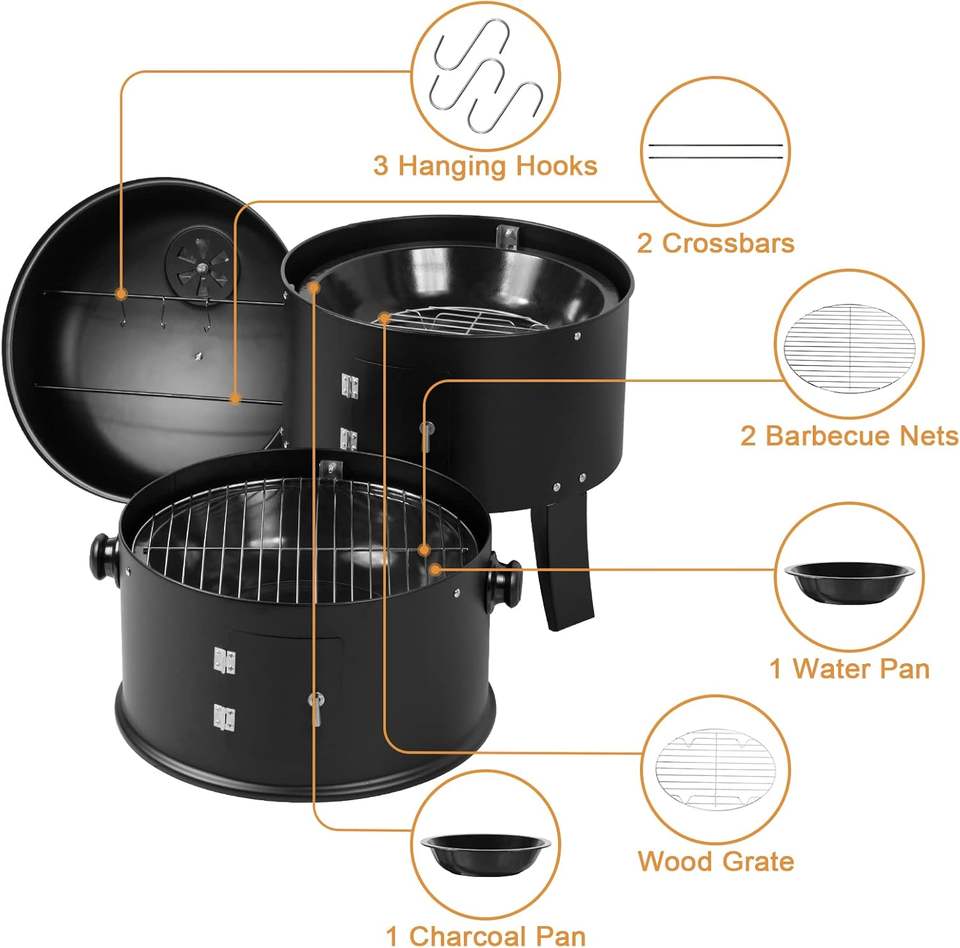 3 Hanging Hooks

2 Crossbars

2 Barbecue Nets

1 Water Pan

Wood Grate

1 Charcoal Pan