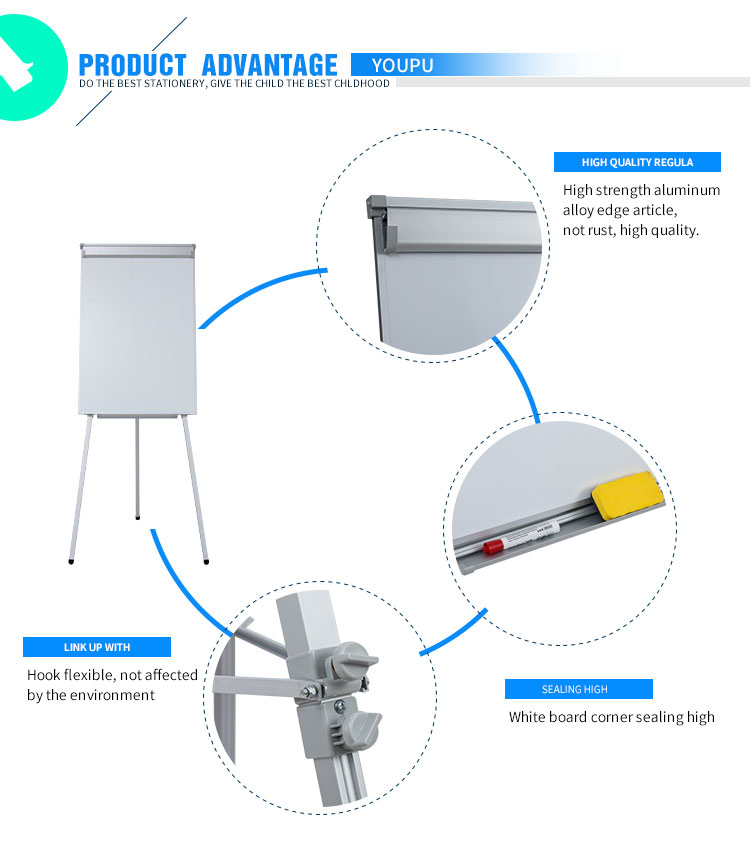 PRODUCT ADVANTAGE
YOUPU
DO THE BEST STATIONERY, GIVE THE CHILD THE BEST CHLDHOOD

HIGH QUALITY REGULA
High strength aluminum alloy edge article, not rust, high quality.

LINK UP WITH
Hook flexible, not affected by the environment

SEALING HIGH
White board corner sealing high