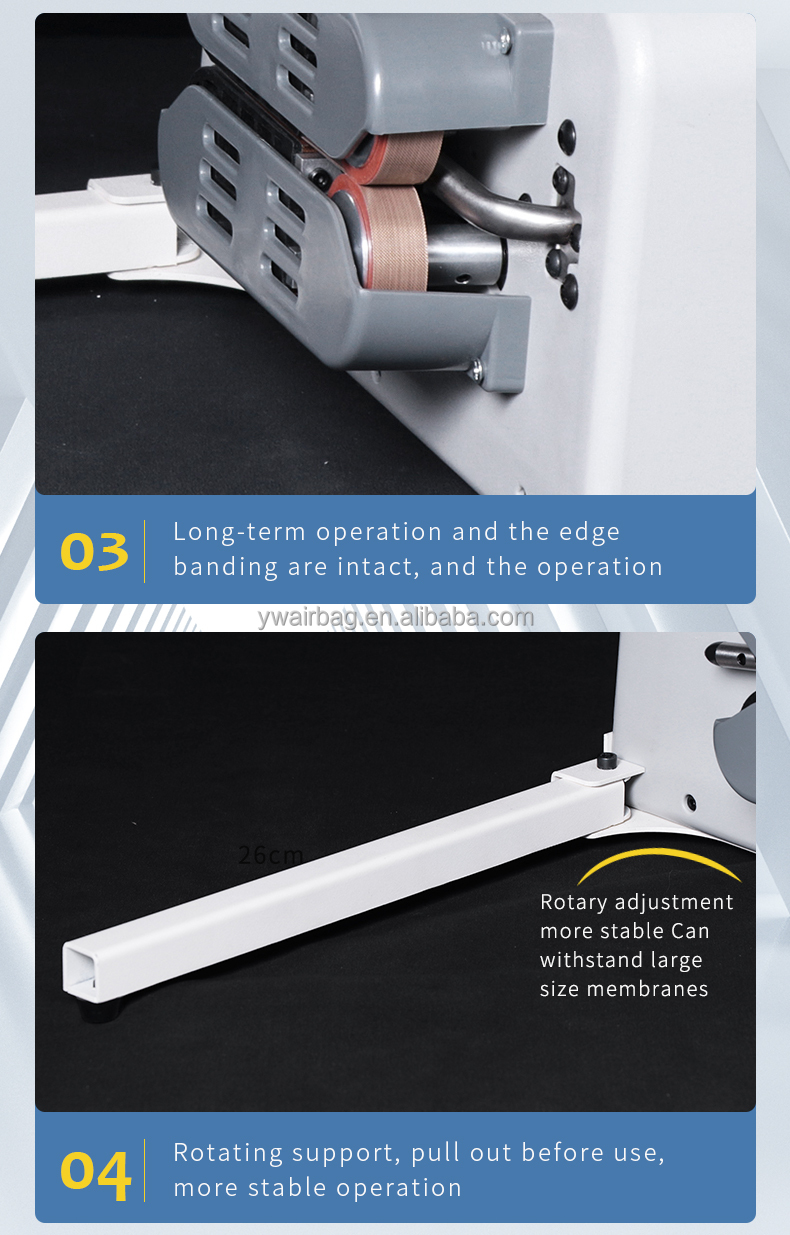 03

Long-term operation and the edge banding are intact, and the operation

ywairbag.en.alibaba.com

26cm

Rotary adjustment more stable Can withstand large size membranes

04

Rotating support, pull out before use, more stable operation