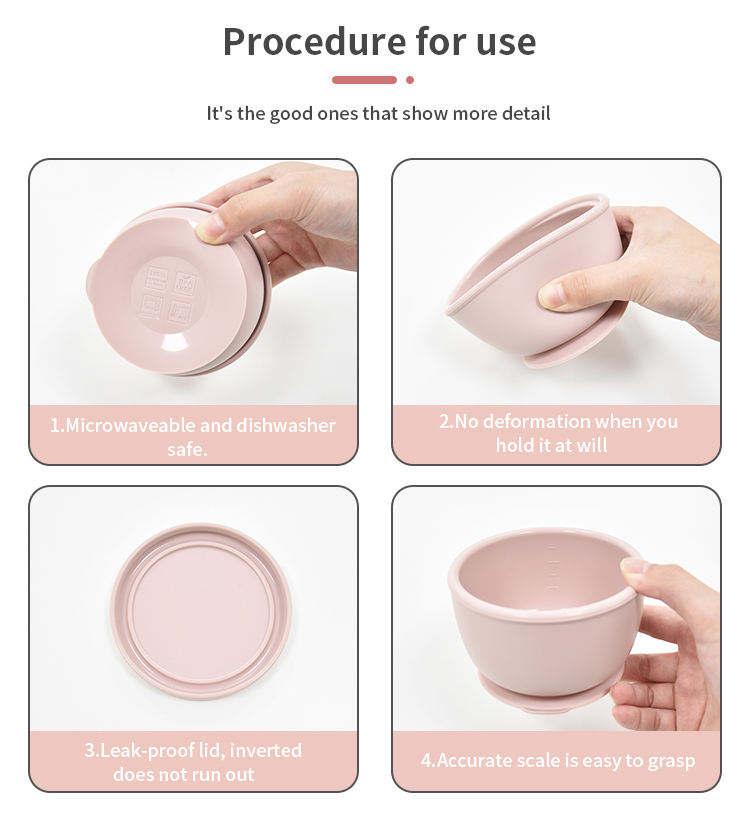 Procedure for use

It's the good ones that show more detail

1.Microwaveable and dishwasher safe.

2.No deformation when you hold it at will

3.Leak-proof lid, inverted does not run out

4.Accurate scale is easy to grasp