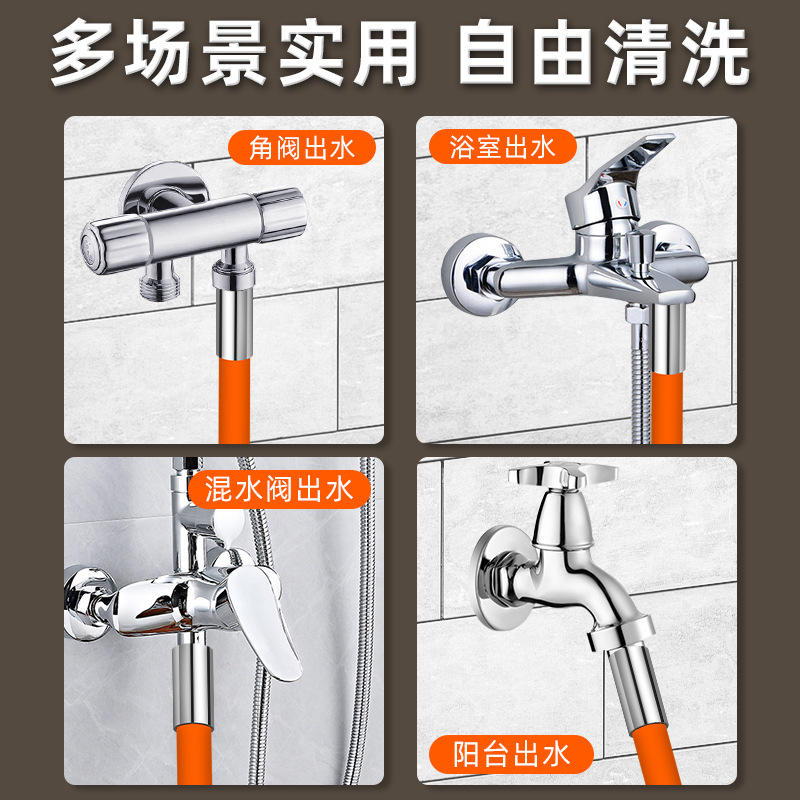 多场景实用 自由清洗

角阀出水

浴室出水

混水阀出水

阳台出水