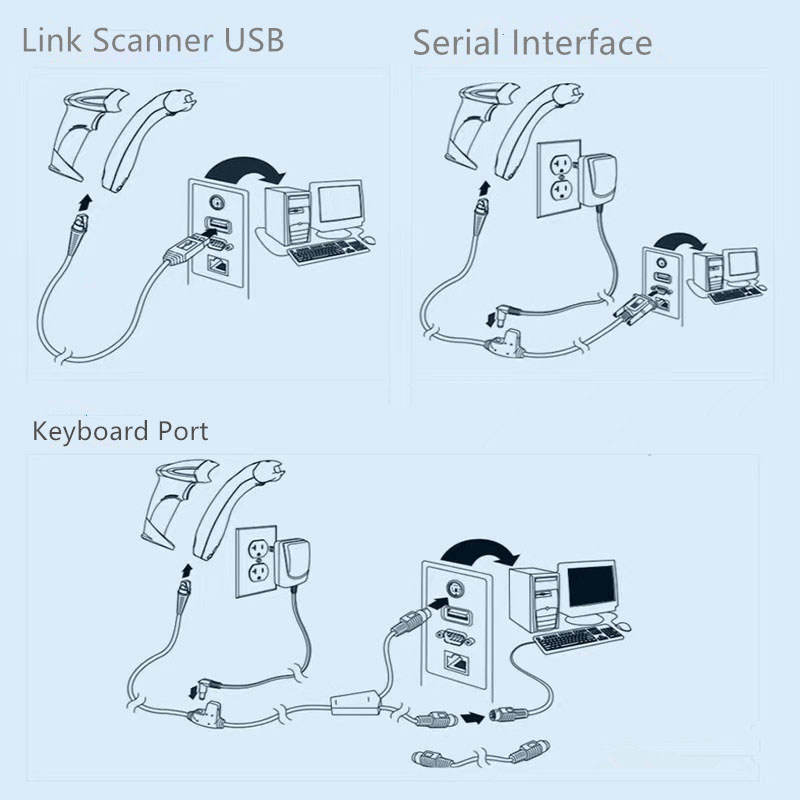 Link Scanner USB

Serial Interface

Keyboard Port