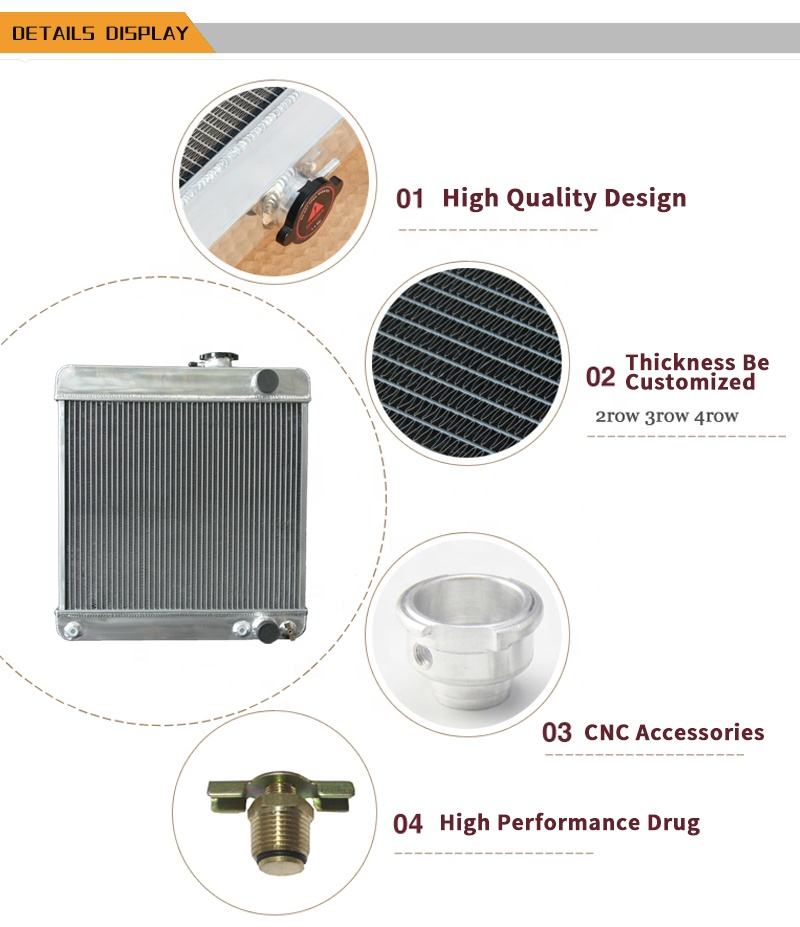 DETAILS DISPLAY

01 High Quality Design

02 Thickness Be Customized

2row 3row 4row

03 CNC Accessories

04 High Performance Drug