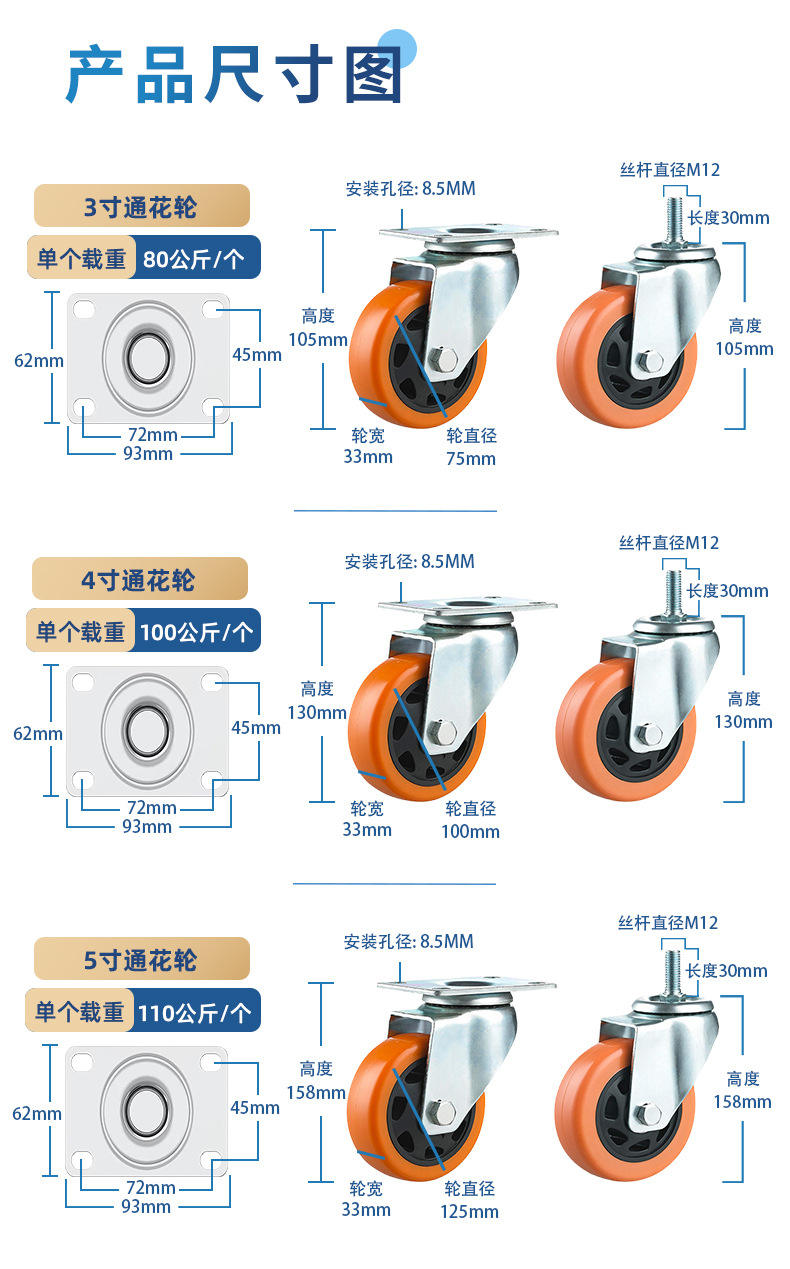 产品尺寸图

3寸通花轮

单个载重 80公斤/个

62mm
45mm
72mm
93mm

安装孔径: 8.5MM
高度
105mm
轮宽
33mm
轮直径
75mm

丝杆直径M12
长度30mm
高度
105mm

4寸通花轮

单个载重 100公斤/个

62mm
45mm
72mm
93mm

安装孔径: 8.5MM
高度
130mm
轮宽
33mm
轮直径
100mm

丝杆直径M12
长度30mm
高度
130mm

5寸通花轮

单个载重 110公斤/个

62mm
45mm
72mm
93mm

安装孔径: 8.5MM
高度
158mm
轮宽
33mm
轮直径
125mm

丝杆直径M12
长度30mm
高度
158mm