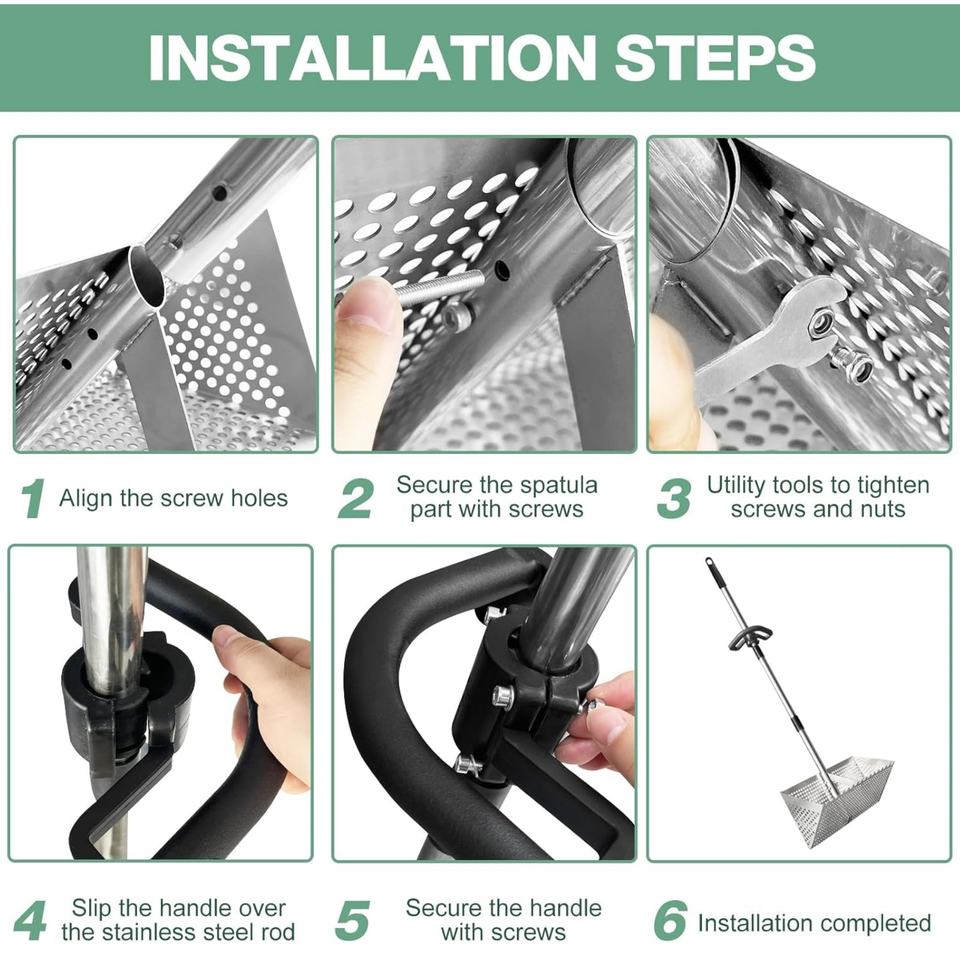 INSTALLATION STEPS

1 Align the screw holes

2 Secure the spatula part with screws

3 Utility tools to tighten screws and nuts

4 Slip the handle over the stainless steel rod

5 Secure the handle with screws

6 Installation completed