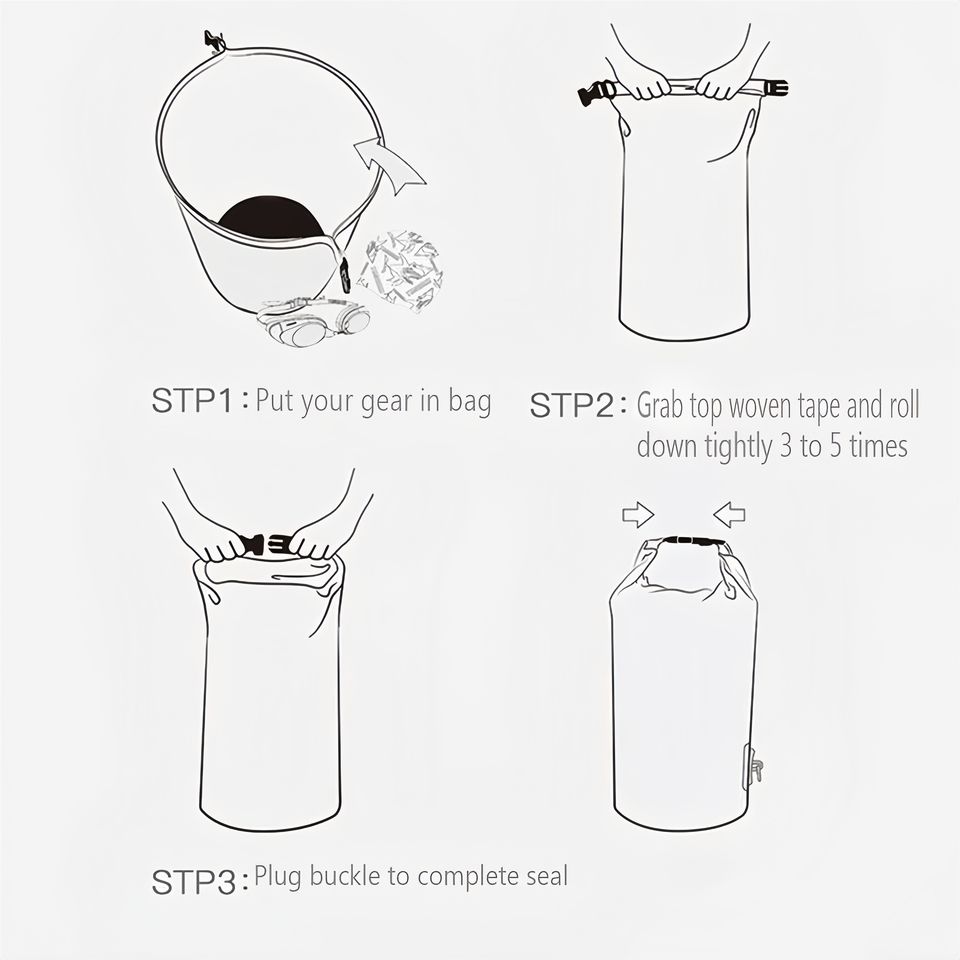 STP1 : Put your gear in bag

STP2 : Grab top woven tape and roll down tightly 3 to 5 times

STP3 : Plug buckle to complete seal